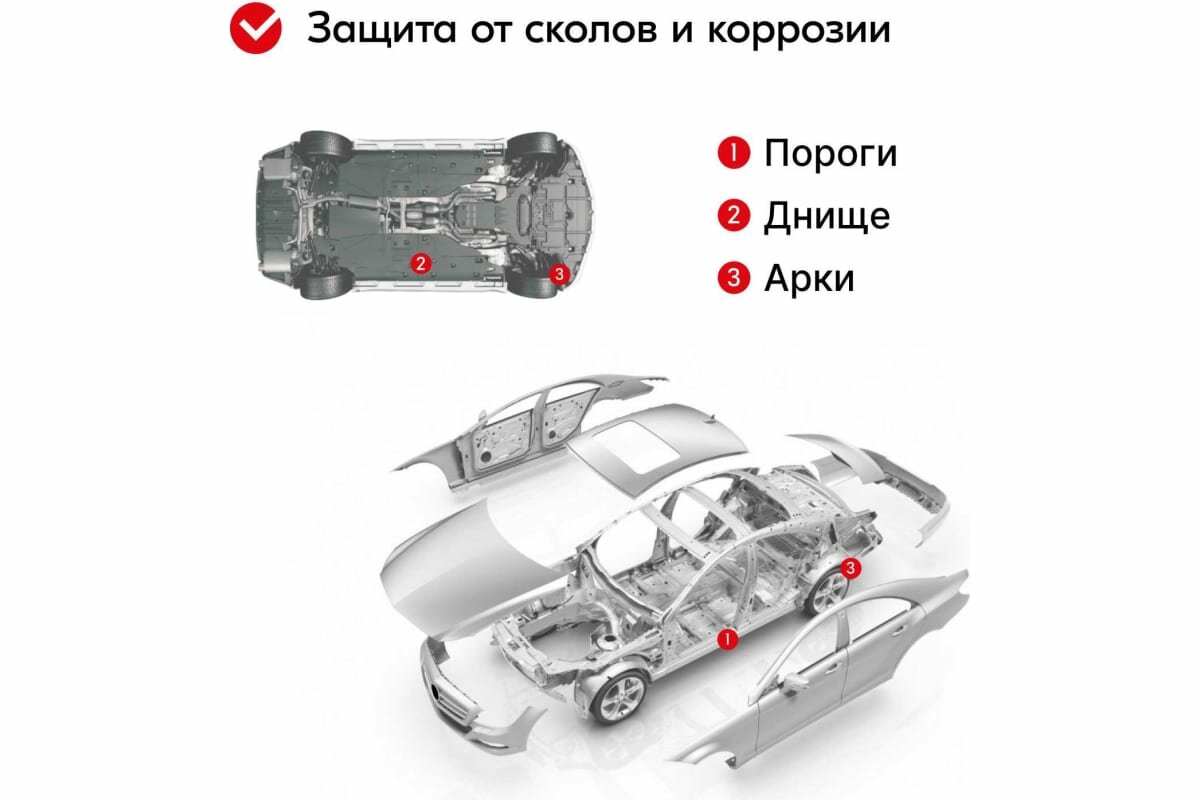 Защита от сколов и коррозии

2
3

1 Пороги
2 Днище
3 Арки

3
1