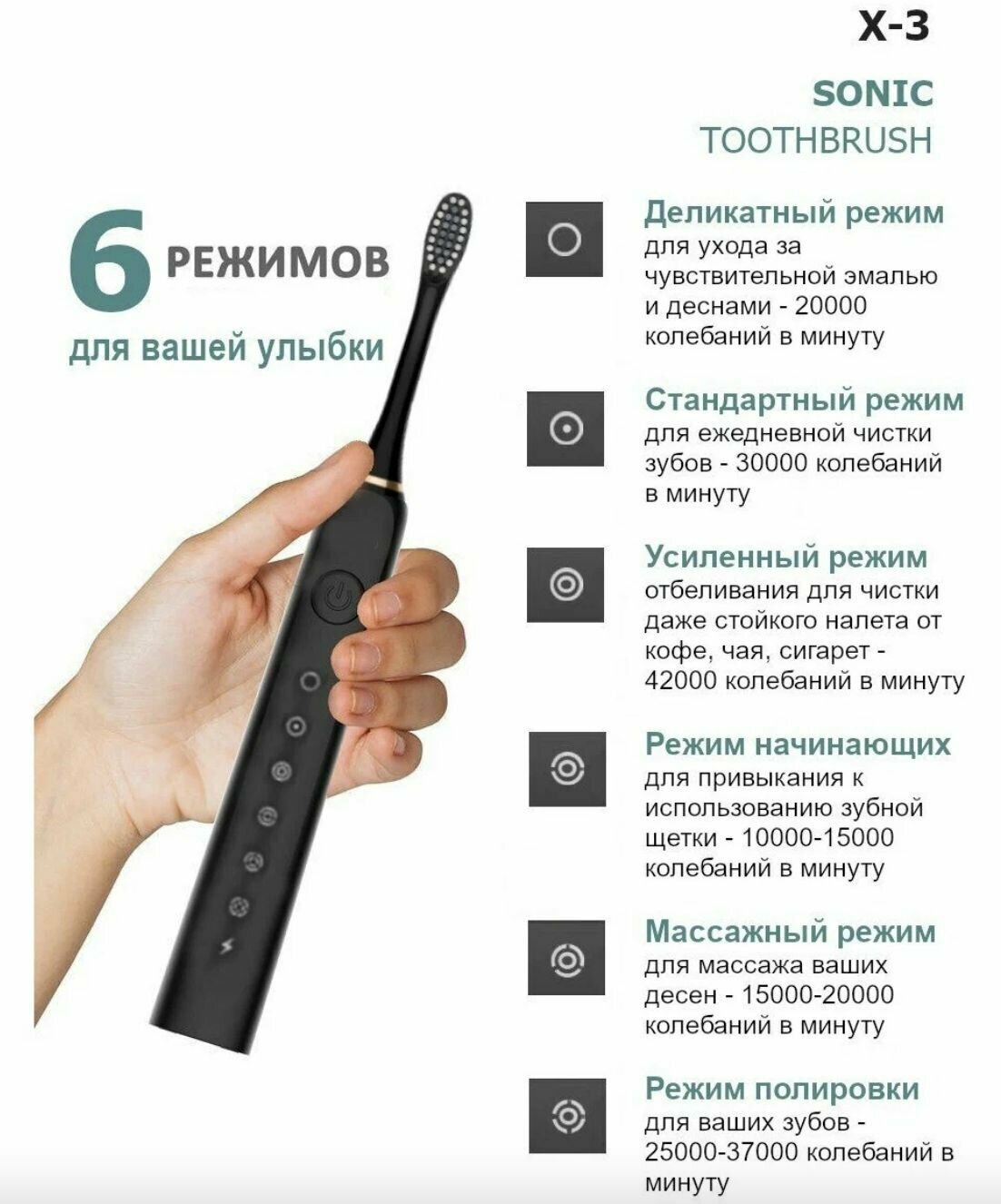 X-3

SONIC
TOOTHBRUSH

6 РЕЖИМОВ
для вашей улыбки

Деликатный режим
для ухода за чувствительной эмалью и деснами - 20000 колебаний в минуту

Стандартный режим
для ежедневной чистки зубов - 30000 колебаний в минуту

Усиленный режим
отбеливания для чистки даже стойкого налета от кофе, чая, сигарет - 42000 колебаний в минуту

Режим начинающих
для привыкания к использованию зубной щетки - 10000-15000 колебаний в минуту

Массажный режим
для массажа ваших десен - 15000-20000 колебаний в минуту

Режим полировки
для ваших зубов - 25000-37000 колебаний в минуту