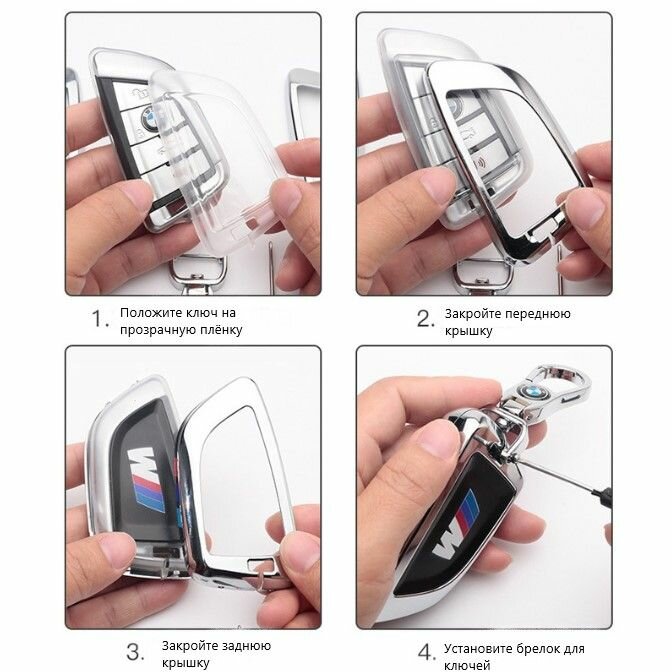 1. Положите ключ на прозрачную плёнку

2. Закройте переднюю крышку

3. Закройте заднюю крышку

4. Установите брелок для ключей