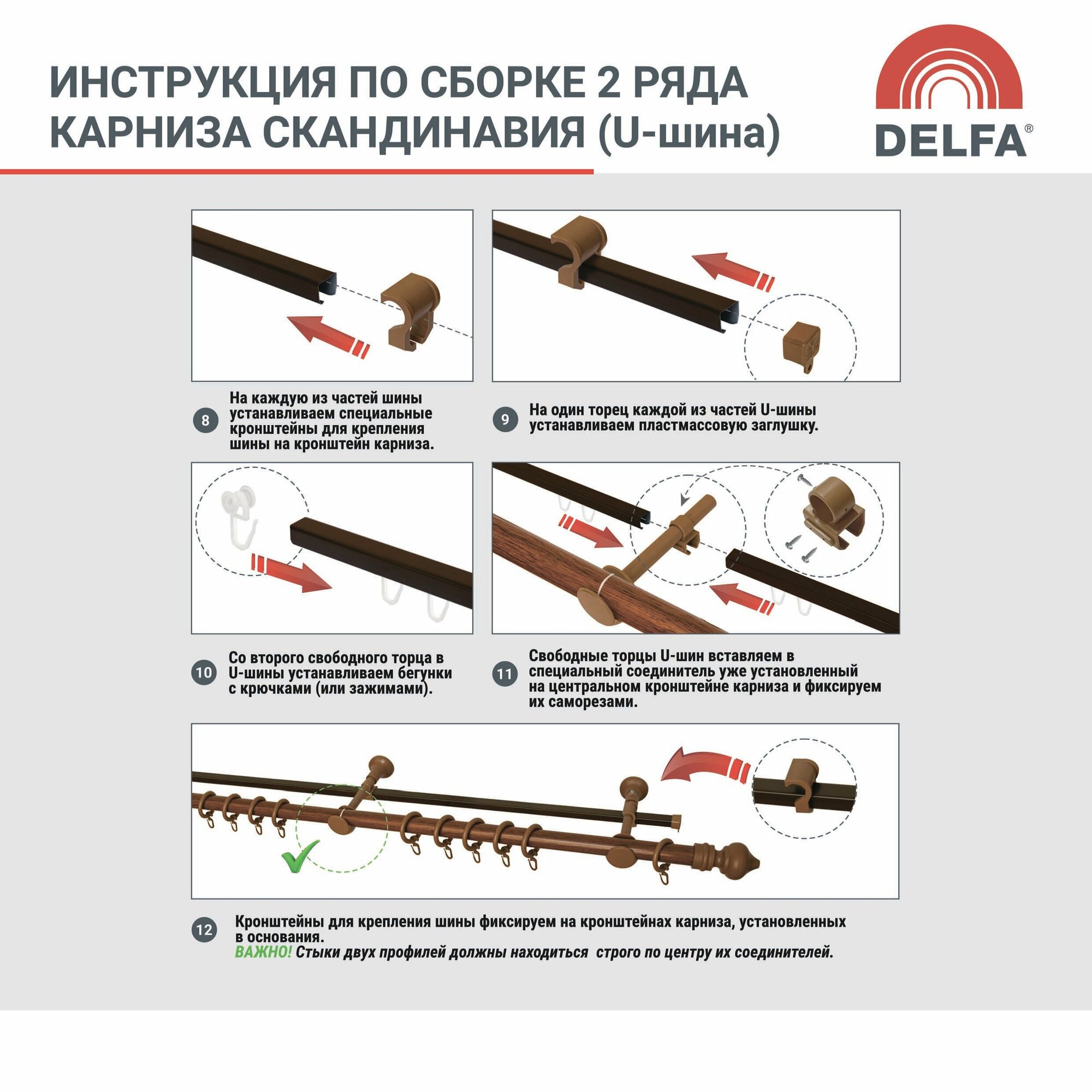 ИНСТРУКЦИЯ ПО СБОРКЕ 2 РЯДА КАРНИЗА СКАНДИНАВИЯ (U-шина)

DELFA®

8 На каждую из частей шины устанавливаем специальные кронштейны для крепления шины на кронштейн карниза.

9 На один торец каждой из частей U-шины устанавливаем пластмассовую заглушку.

10 Со второго свободного торца в U-шины устанавливаем бегунки с крючками (или зажимами).

11 Свободные торцы U-шин вставляем в специальный соединитель уже установленный на центральном кронштейне карниза и фиксируем их саморезами.

12 Кронштейны для крепления шины фиксируем на кронштейнах карниза, установленных в основания.
ВАЖНО! Стыки двух профилей должны находиться строго по центру их соединителей.