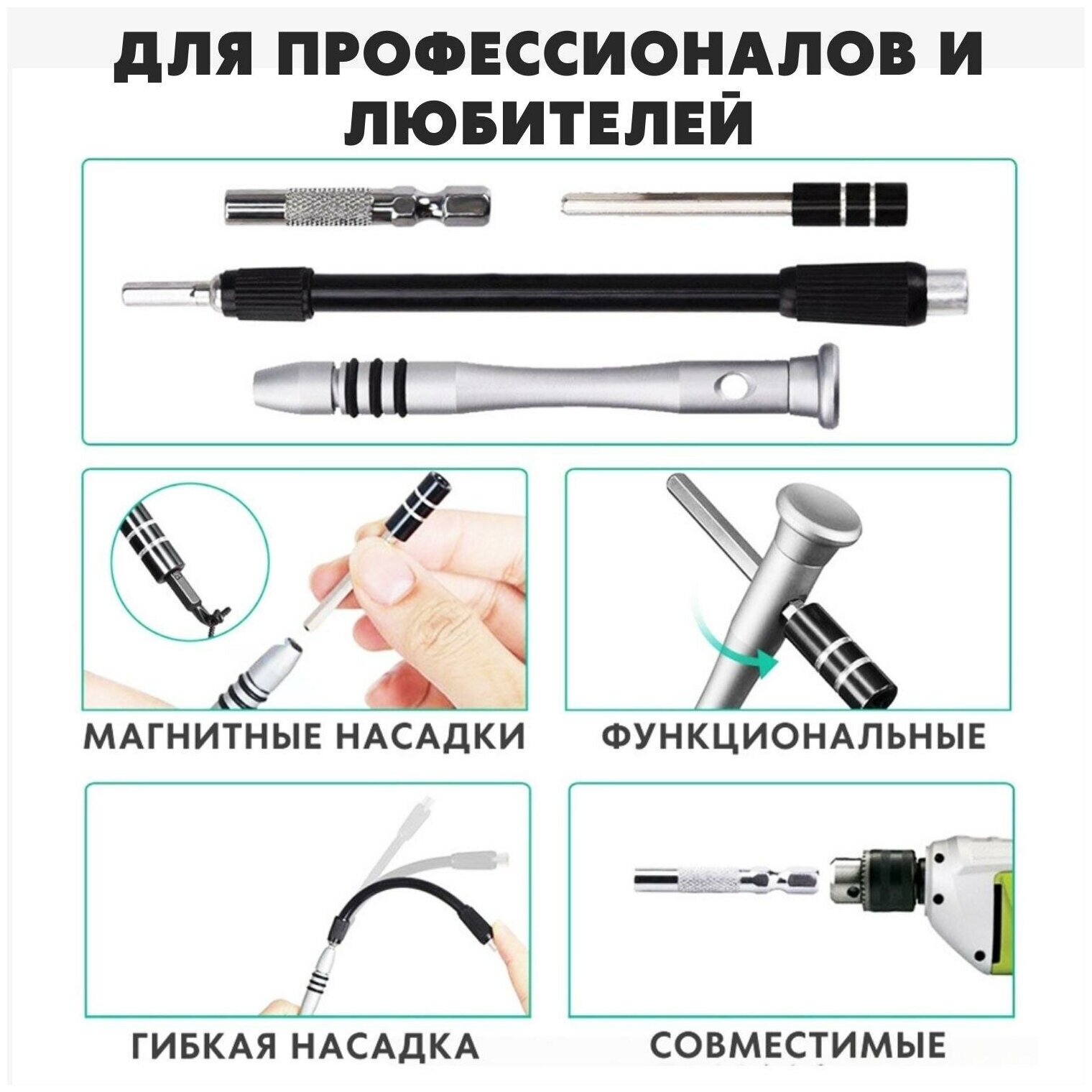 ДЛЯ ПРОФЕССИОНАЛОВ И ЛЮБИТЕЛЕЙ

МАГНИТНЫЕ НАСАДКИ

ФУНКЦИОНАЛЬНЫЕ

ГИБКАЯ НАСАДКА

СОВМЕСТИМЫЕ