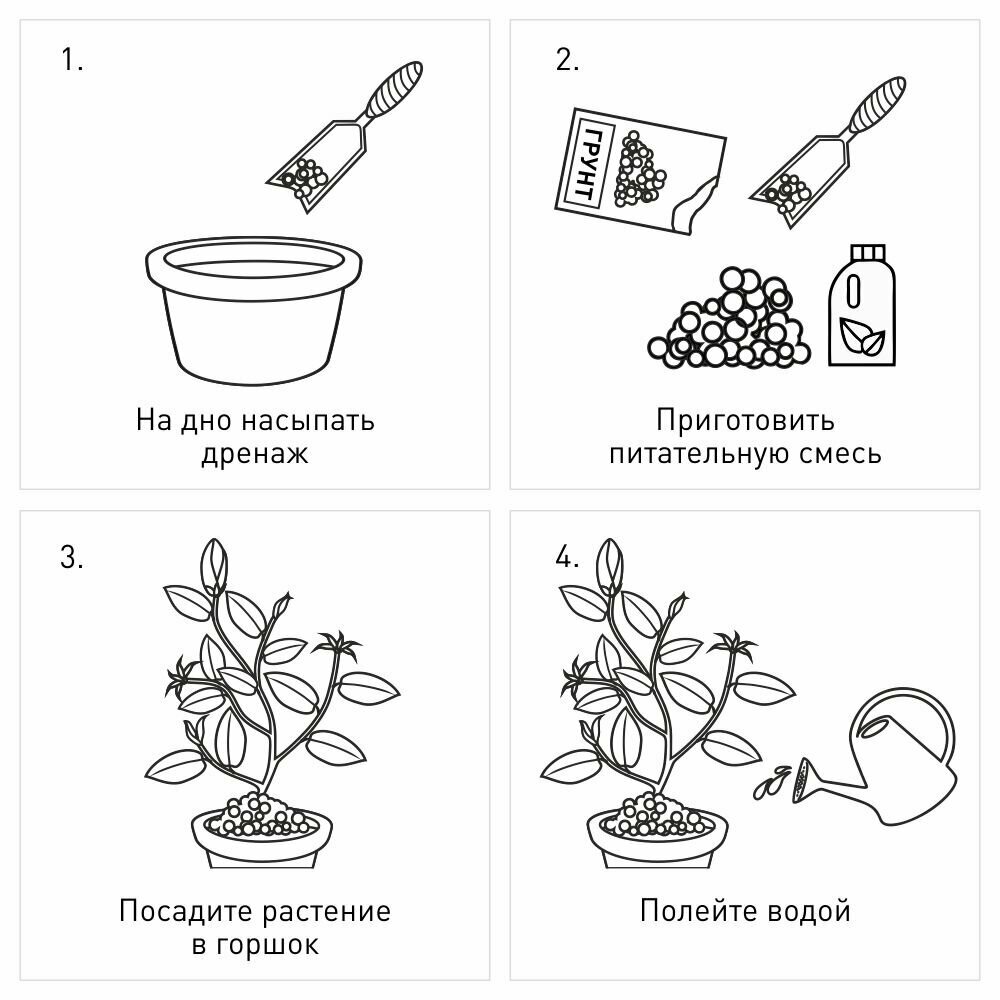 1.

На дно насыпать дренаж

2.

ГРУНТ

Приготовить питательную смесь

3.

Посадите растение в горшок

4.

Полейте водой