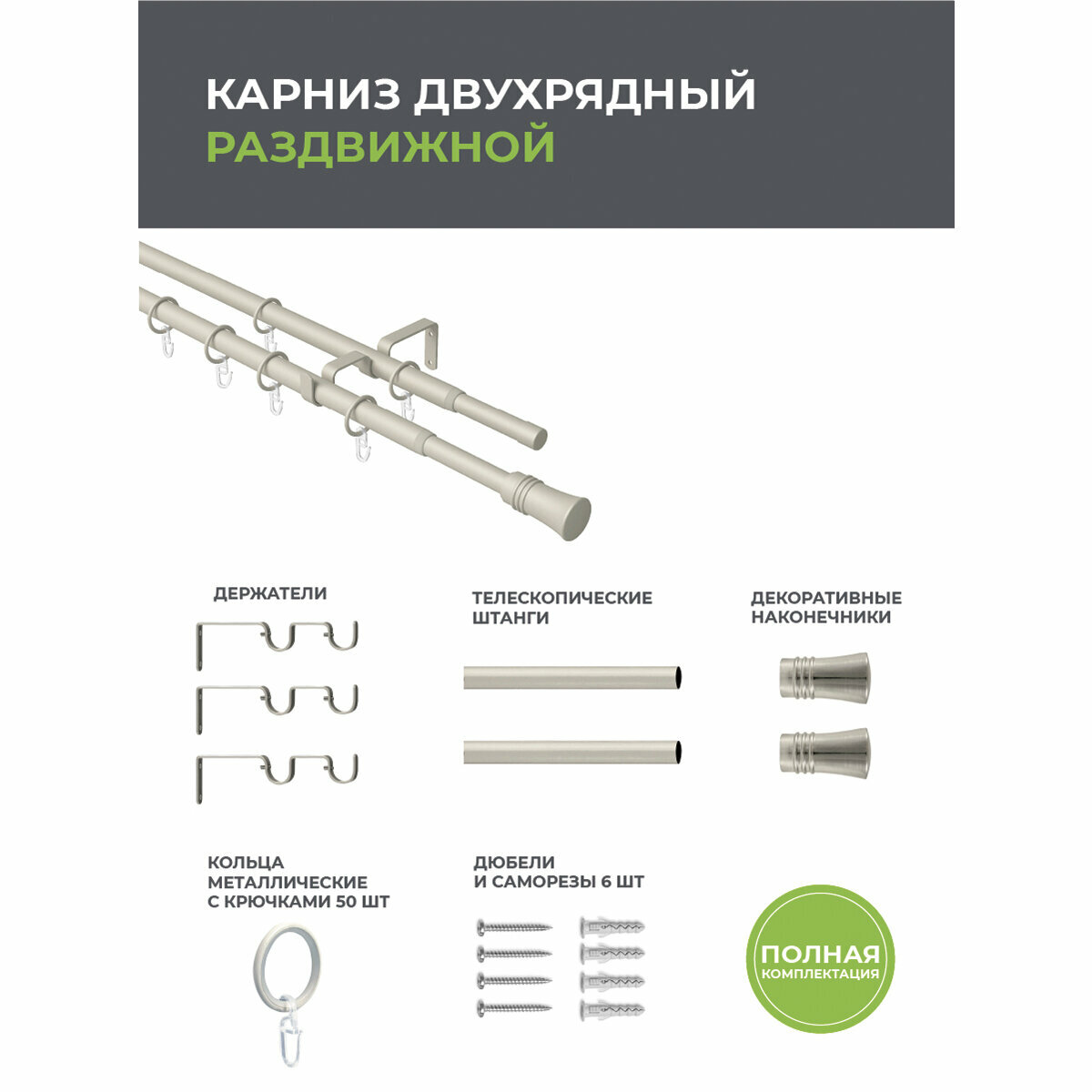 КАРНИЗ ДВУХРЯДНЫЙ
РАЗДВИЖНОЙ

ДЕРЖАТЕЛИ

ТЕЛЕСКОПИЧЕСКИЕ ШТАНГИ

ДЕКОРАТИВНЫЕ НАКОНЕЧНИКИ

КОЛЬЦА МЕТАЛЛИЧЕСКИЕ С КРЮЧКАМИ 50 ШТ

ДЮБЕЛИ И САМОРЕЗЫ 6 ШТ

ПОЛНАЯ
КОМПЛЕКТАЦИЯ