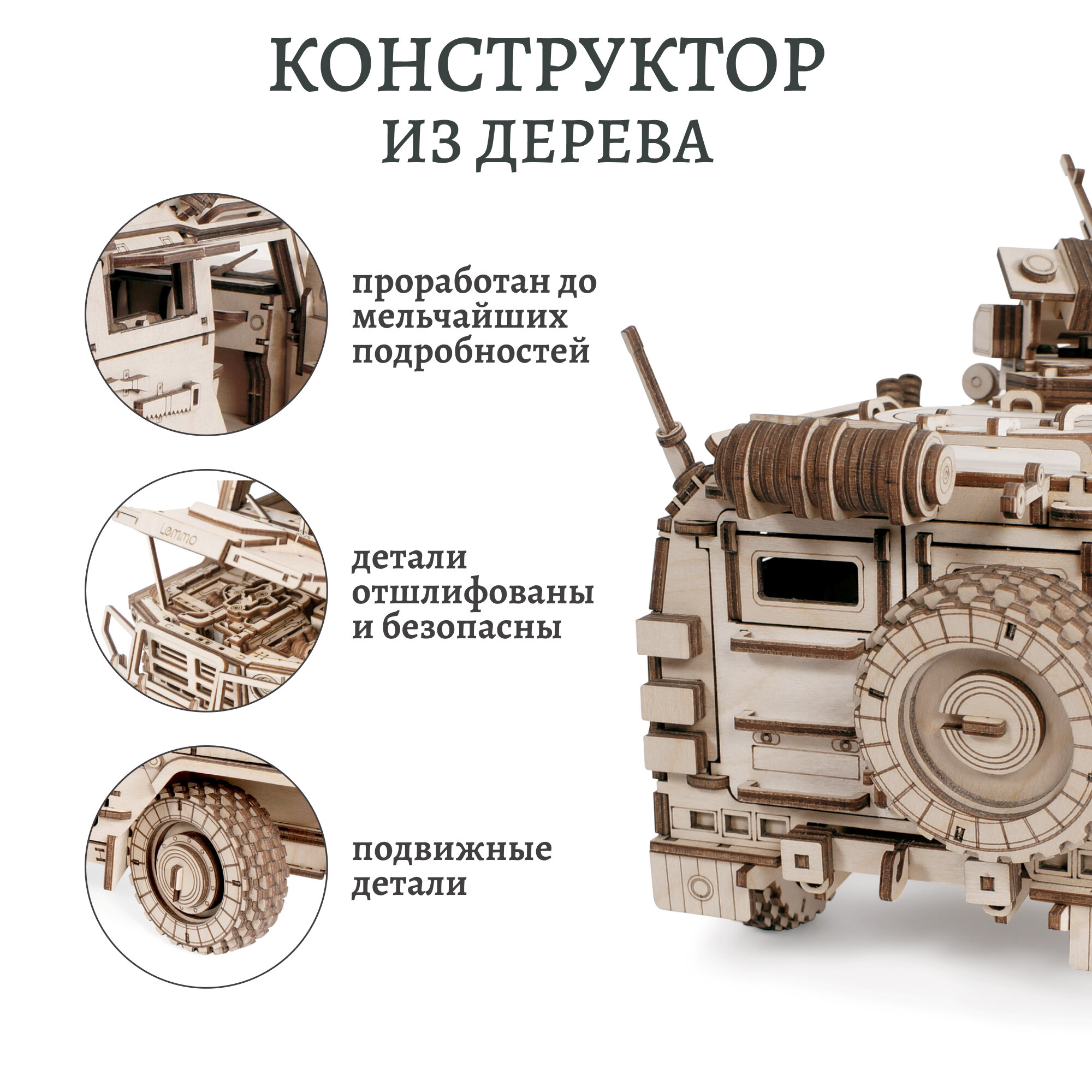 КОНСТРУКТОР ИЗ ДЕРЕВА

проработан до мельчайших подробностей

Lemmo

детали отшлифованы и безопасны

подвижные детали