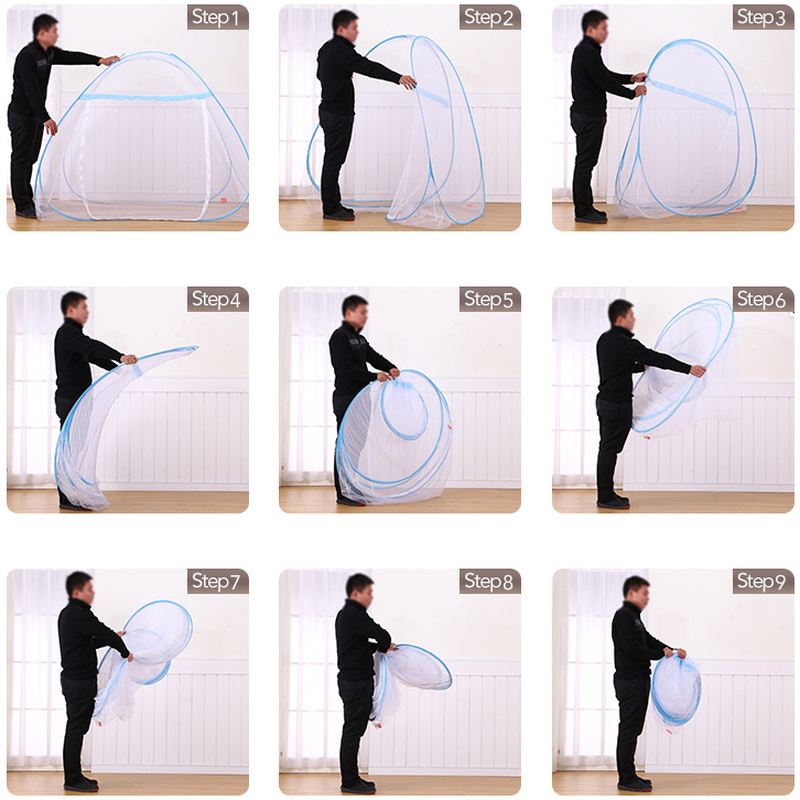 Step1

Step2

Step3

Step4

Step5

Step6

Step7

Step8

Step9