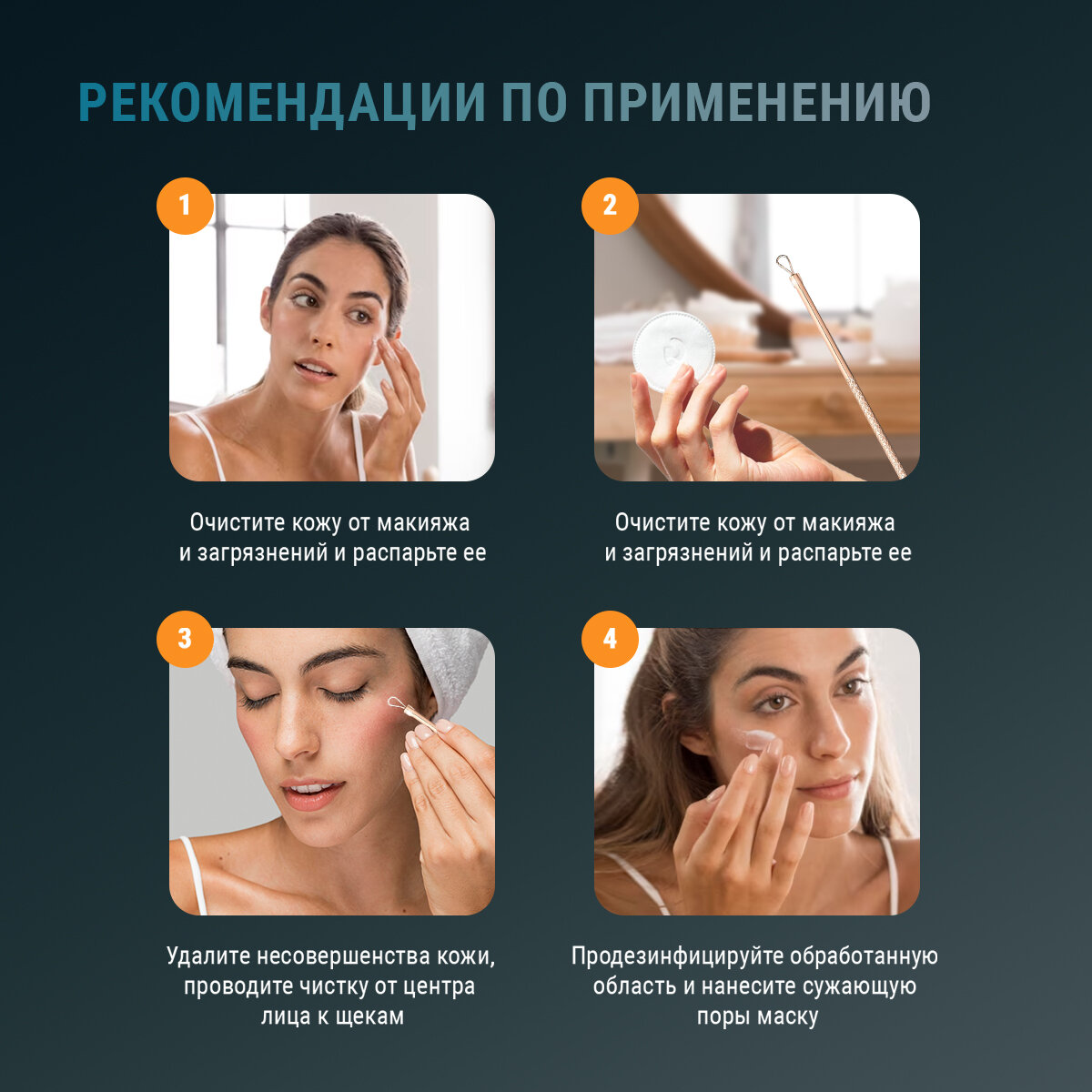 РЕКОМЕНДАЦИИ ПО ПРИМЕНЕНИЮ

1

Очистите кожу от макияжа и загрязнений и распарьте ее

2

Очистите кожу от макияжа и загрязнений и распарьте ее

3

Удалите несовершенства кожи, проводите чистку от центра лица к щекам

4

Продезинфицируйте обработанную область и нанесите сужающую поры маску