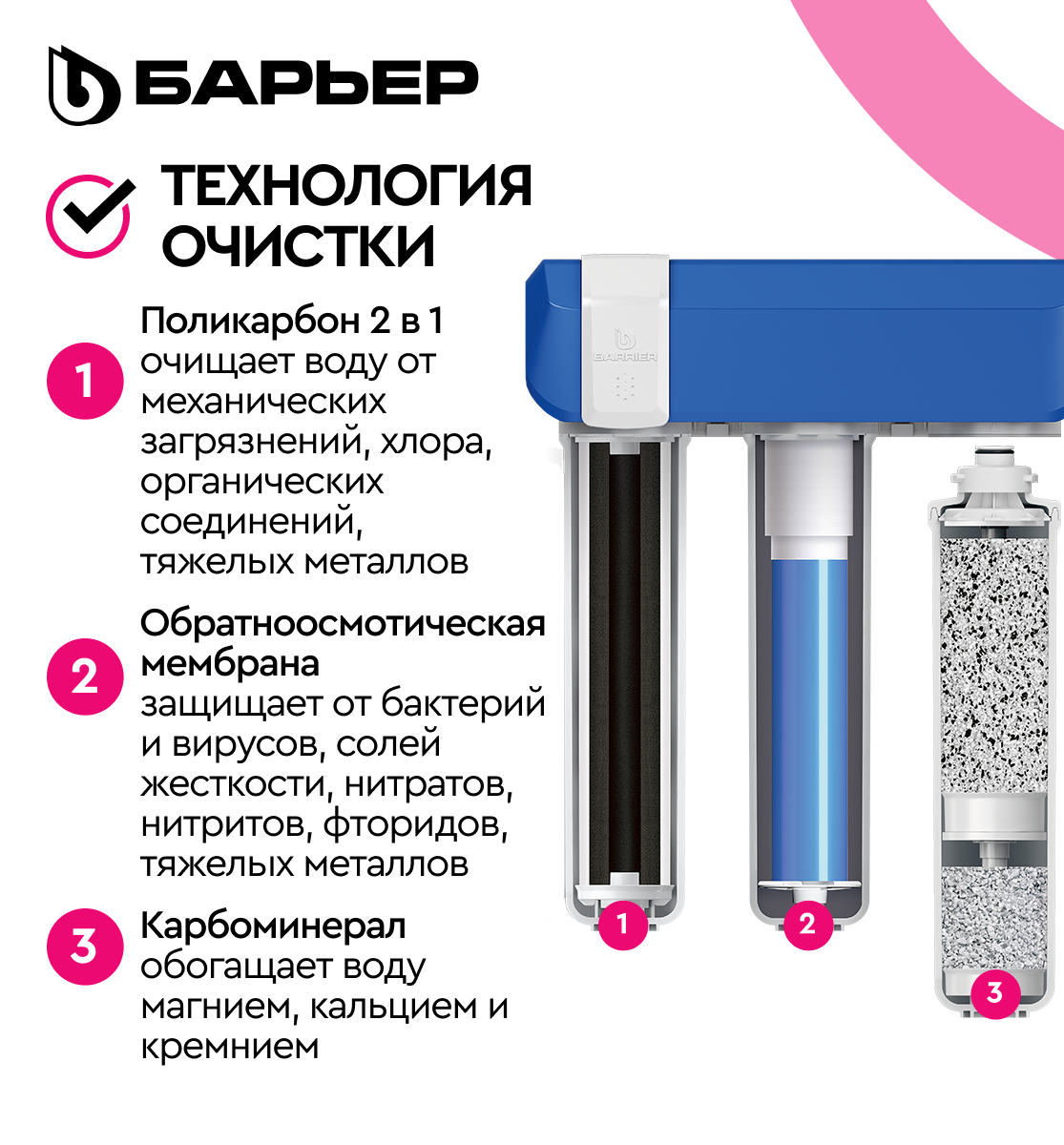 БАРЬЕР

ТЕХНОЛОГИЯ ОЧИСТКИ

1 Поликарбон 2 в 1
очищает воду от механических загрязнений, хлора, органических соединений, тяжелых металлов

2 Обратноосмотическая мембрана
защищает от бактерий и вирусов, солей жесткости, нитратов, нитритов, фторидов, тяжелых металлов

3 Карбоминерал
обогащает воду магнием, кальцием и кремнием

BARRIER

1
2
3