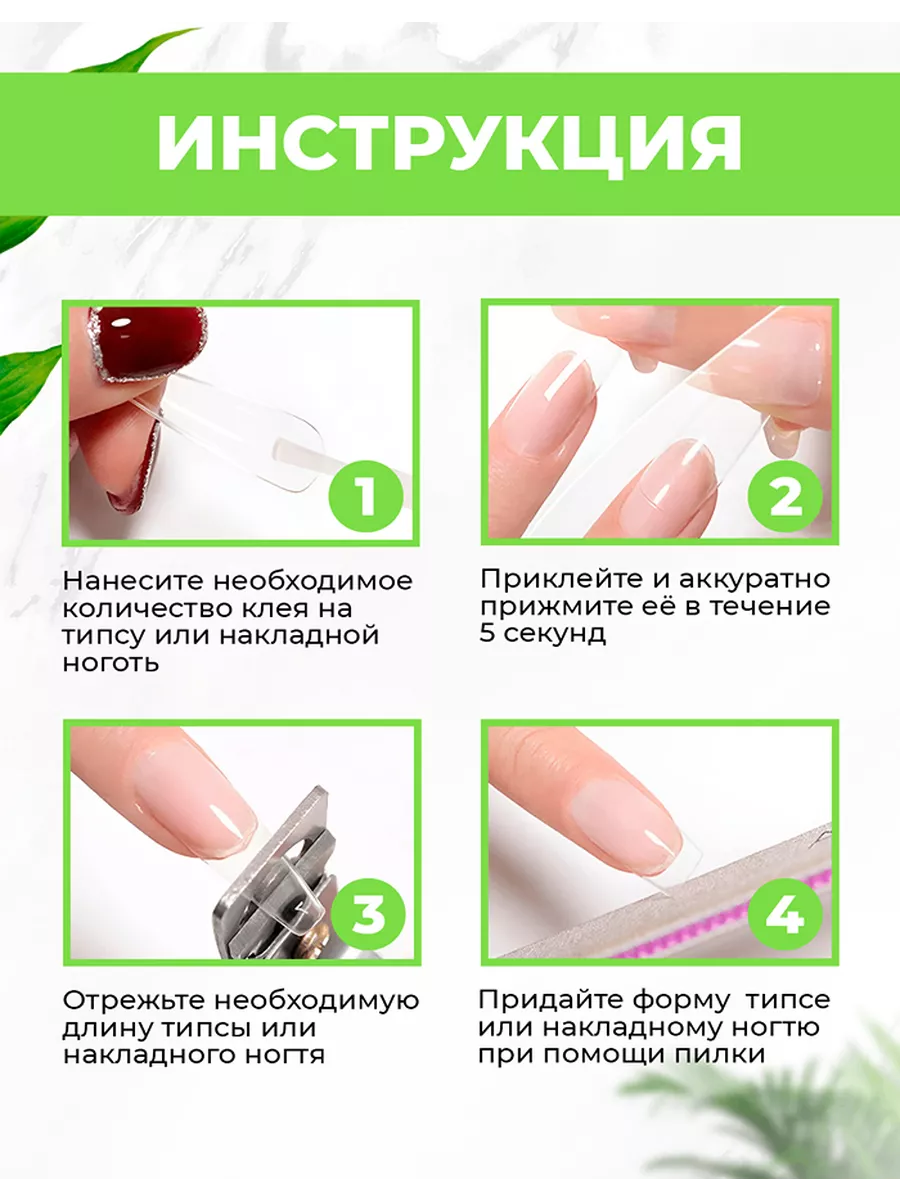 ИНСТРУКЦИЯ

1

Нанесите необходимое количество клея на типсу или накладной ноготь

2

Приклейте и аккуратно прижмите её в течение 5 секунд

3

Отрежьте необходимую длину типсы или накладного ногтя

4

Придайте форму типсе или накладному ногтю при помощи пилки