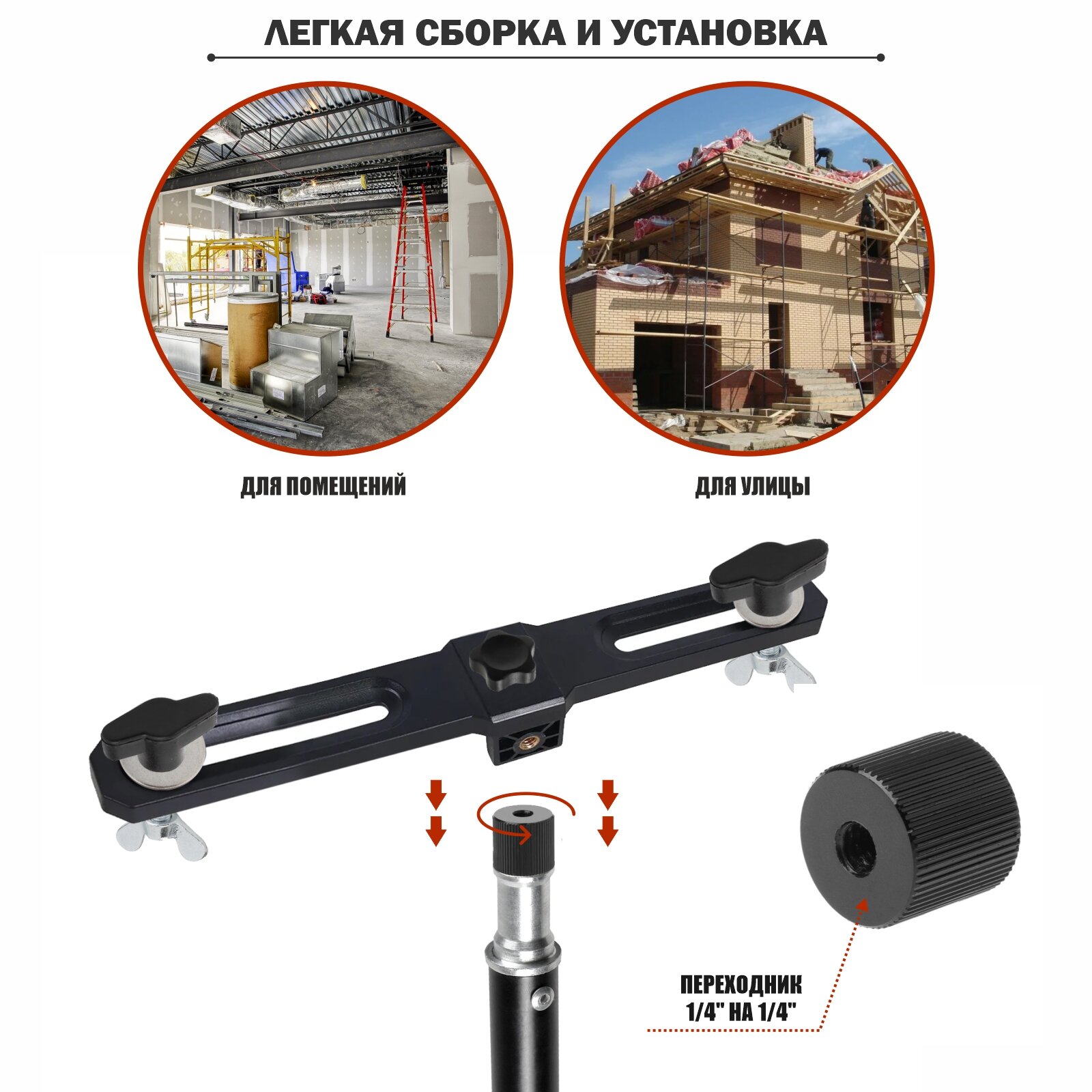 ЛЕГКАЯ СБОРКА И УСТАНОВКА

ДЛЯ ПОМЕЩЕНИЙ

ДЛЯ УЛИЦЫ

ПЕРЕХОДНИК 1/4" НА 1/4"