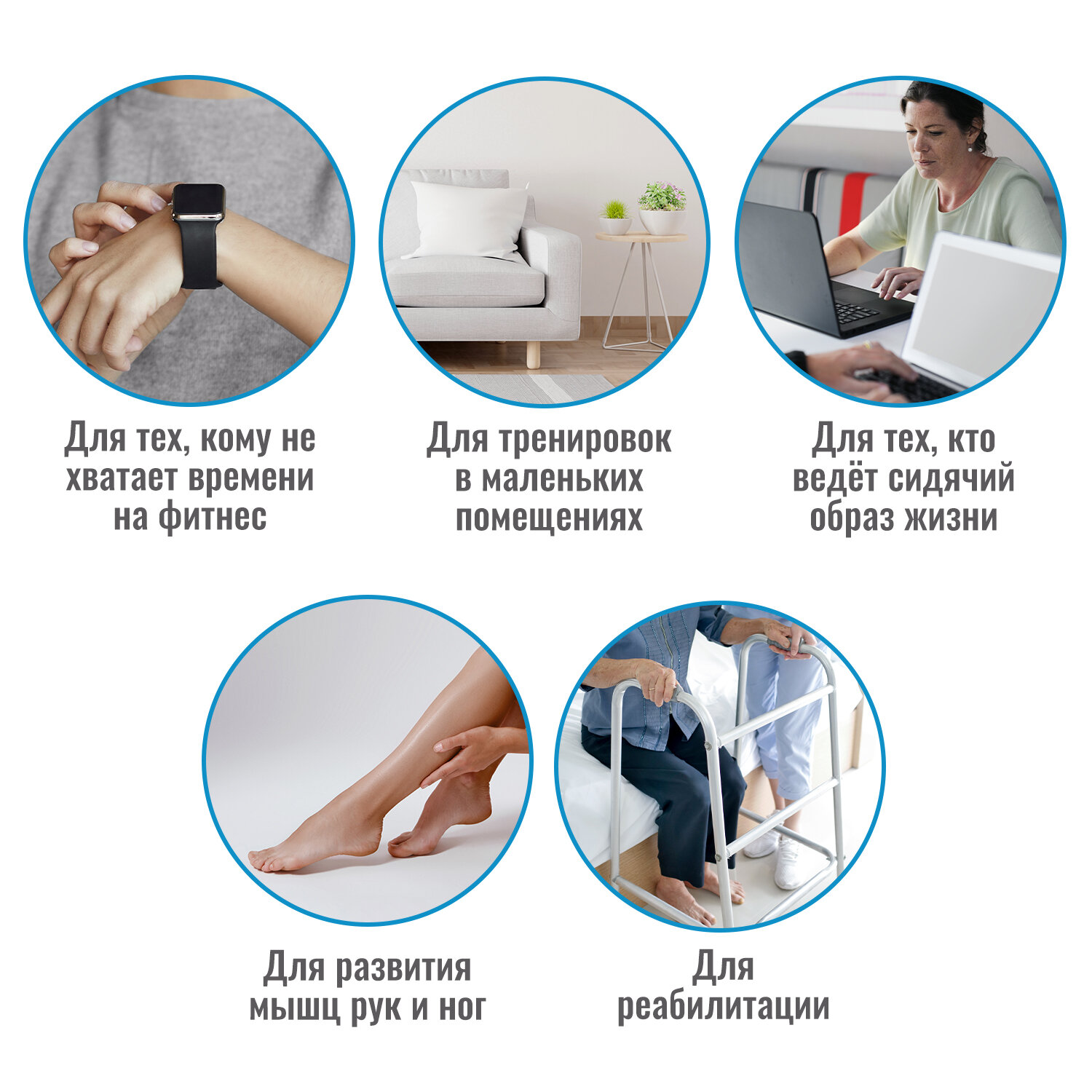 Для тех, кому не хватает времени на фитнес

Для тренировок в маленьких помещениях

Для тех, кто ведёт сидячий образ жизни

Для развития мышц рук и ног

Для реабилитации