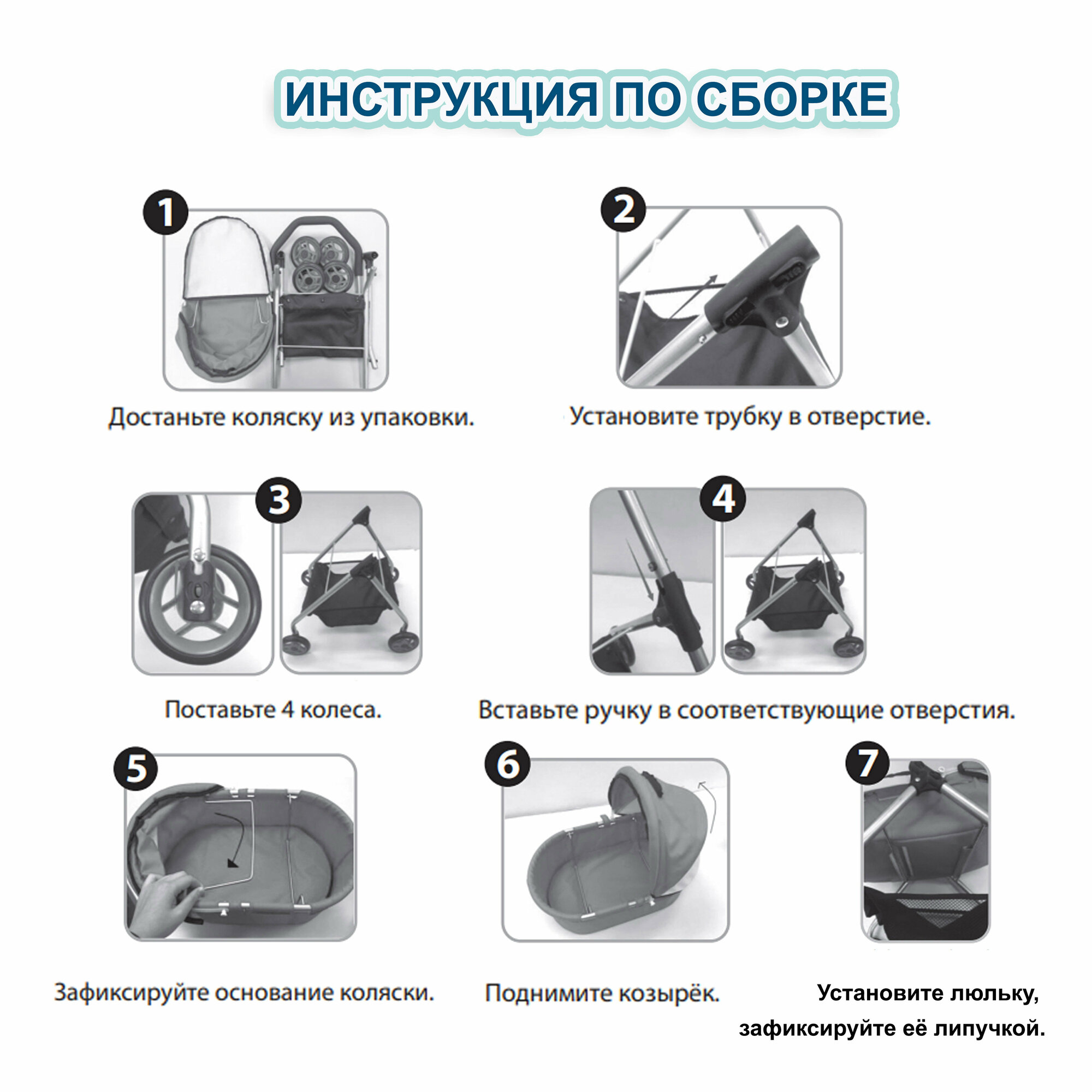 ИНСТРУКЦИЯ ПО СБОРКЕ

1

Достаньте коляску из упаковки.

2

Установите трубку в отверстие.

3

Поставьте 4 колеса.

4

Вставьте ручку в соответствующие отверстия.

5

Зафиксируйте основание коляски.

6

Поднимите козырёк.

7

Установите люльку, зафиксируйте её липучкой.