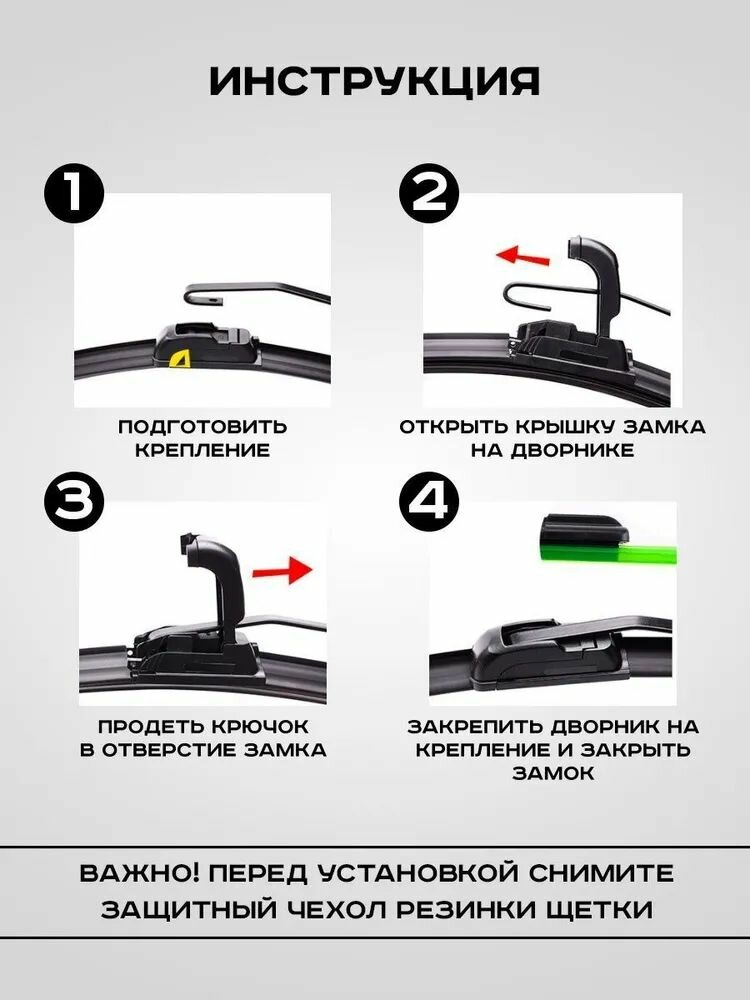 ИНСТРУКЦИЯ

1

ПОДГОТОВИТЬ КРЕПЛЕНИЕ

2

ОТКРЫТЬ КРЫШКУ ЗАМКА НА ДВОРНИКЕ

3

ПРОДЕТЬ КРЮЧОК В ОТВЕРСТИЕ ЗАМКА

4

ЗАКРЕПИТЬ ДВОРНИК НА КРЕПЛЕНИЕ И ЗАКРЫТЬ ЗАМОК

ВАЖНО! ПЕРЕД УСТАНОВКОЙ СНИМИТЕ ЗАЩИТНЫЙ ЧЕХОЛ РЕЗИНКИ ЩЕТКИ