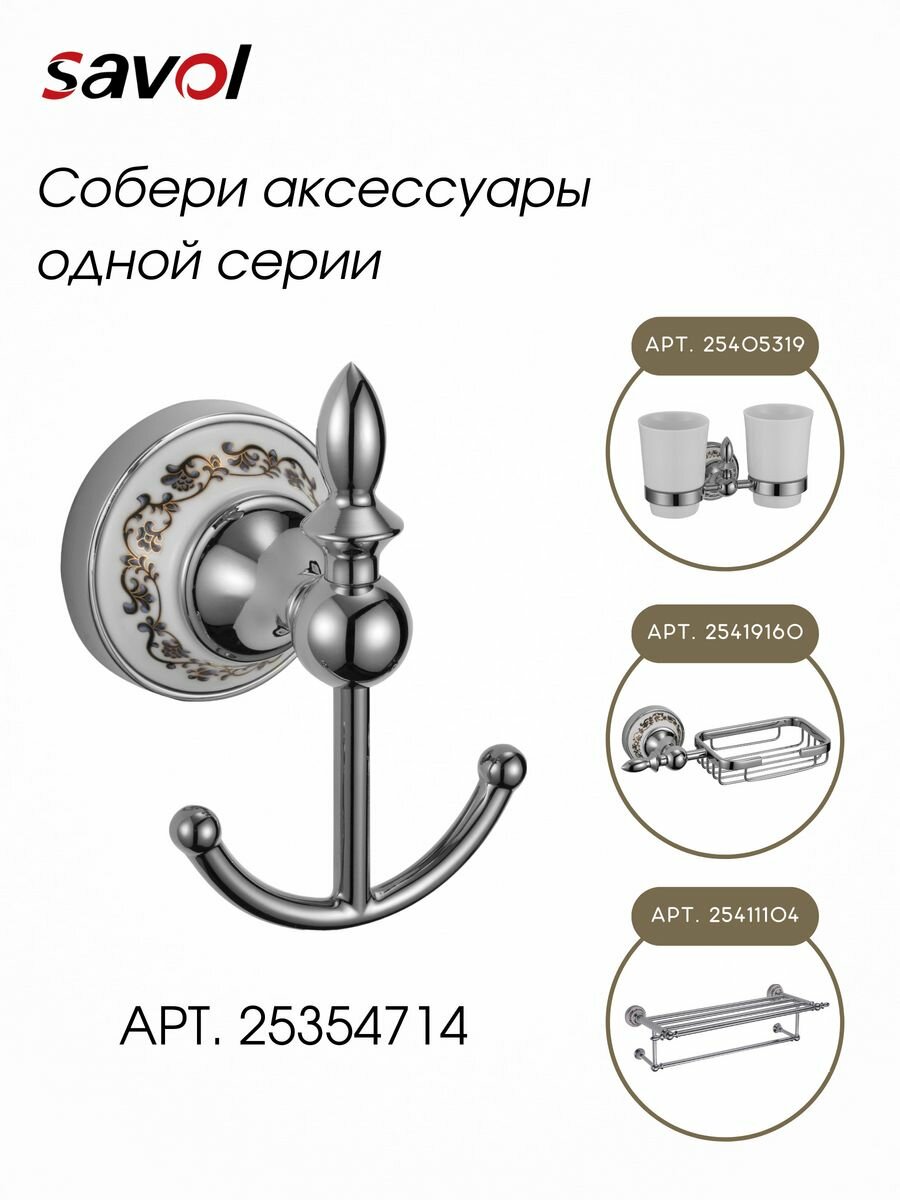 savol

Собери аксессуары одной серии

АРТ. 25405319

АРТ. 25419160

АРТ. 25411104

АРТ. 25354714