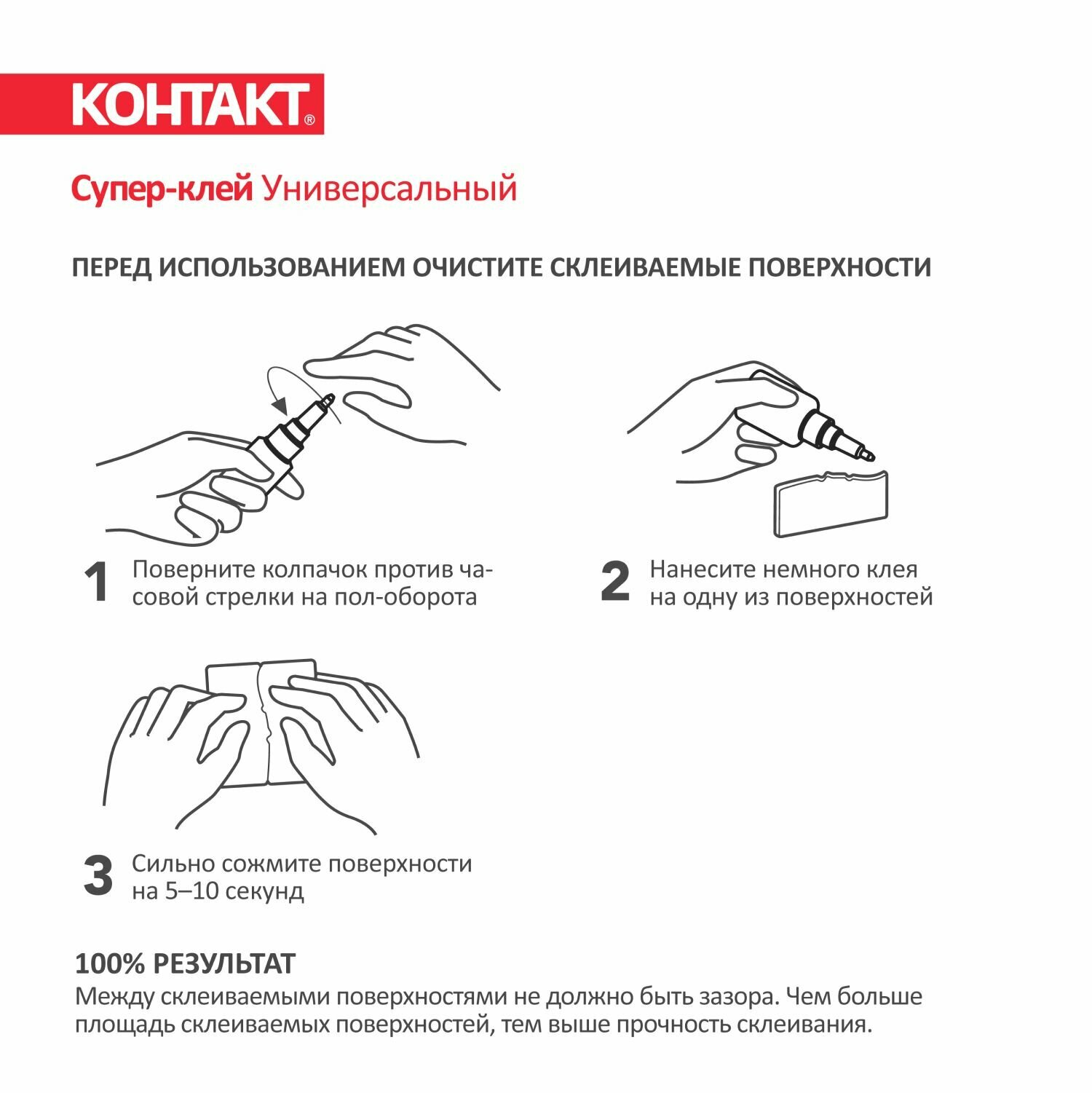 КОНТАКТ®

Супер-клей Универсальный

ПЕРЕД ИСПОЛЬЗОВАНИЕМ ОЧИСТИТЕ СКЛЕИВАЕМЫЕ ПОВЕРХНОСТИ

1 Поверните колпачок против часовой стрелки на пол-оборота

2 Нанесите немного клея на одну из поверхностей

3 Сильно сожмите поверхности на 5–10 секунд

100% РЕЗУЛЬТАТ
Между склеиваемыми поверхностями не должно быть зазора. Чем больше площадь склеиваемых поверхностей, тем выше прочность склеивания.