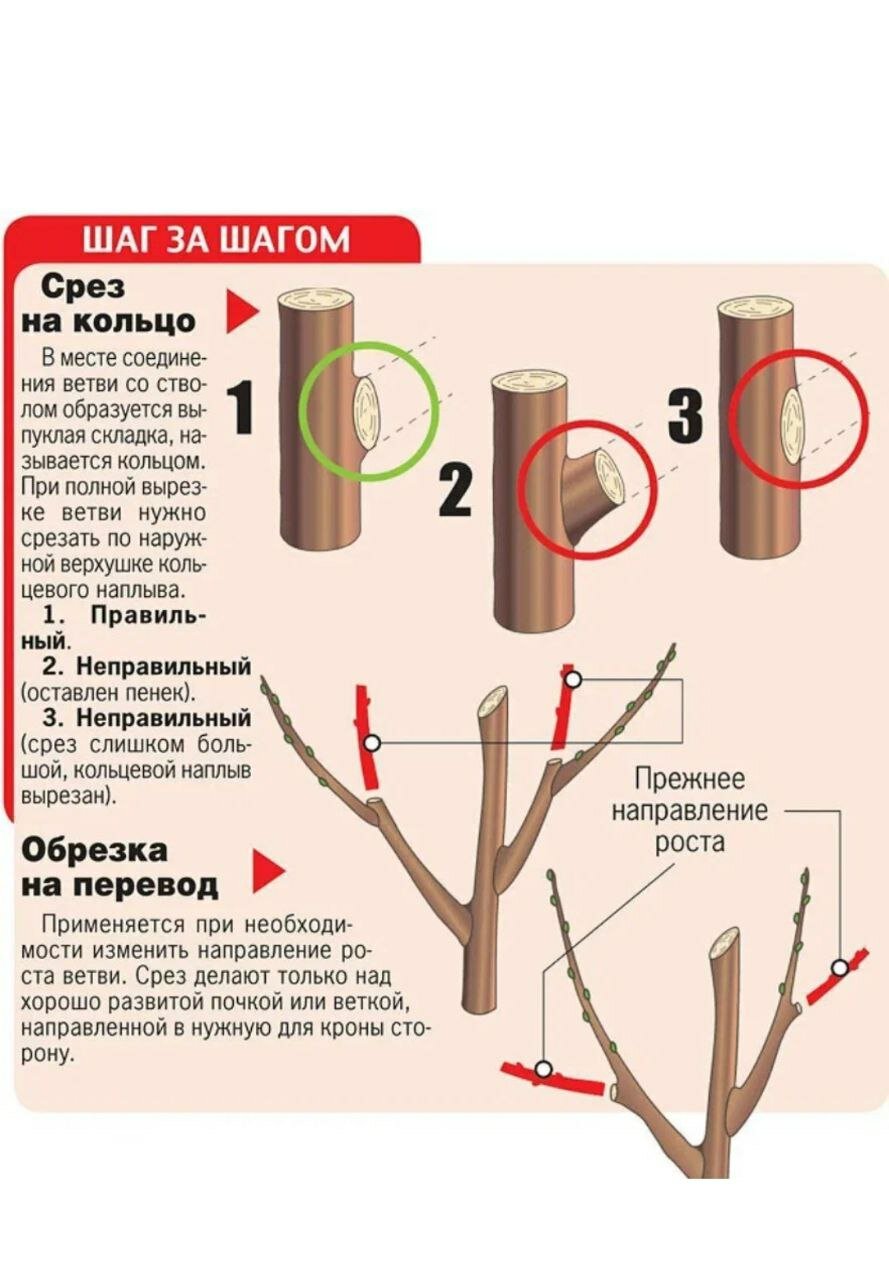 ШАГ ЗА ШАГОМ

Срез на кольцо

В месте соединения ветви со стволом образуется выпуклая складка, называется кольцом. При полной вырезке ветви нужно срезать по наружной верхушке кольцевого наплыва.
1. Правильный.
2. Неправильный (оставлен пенек).
3. Неправильный (срез слишком большой, кольцевой наплыв вырезан).

1

2

3

Обрезка на перевод

Применяется при необходимости изменить направление роста ветви. Срез делают только над хорошо развитой почкой или веткой, направленной в нужную для кроны сторону.

Прежнее направление роста