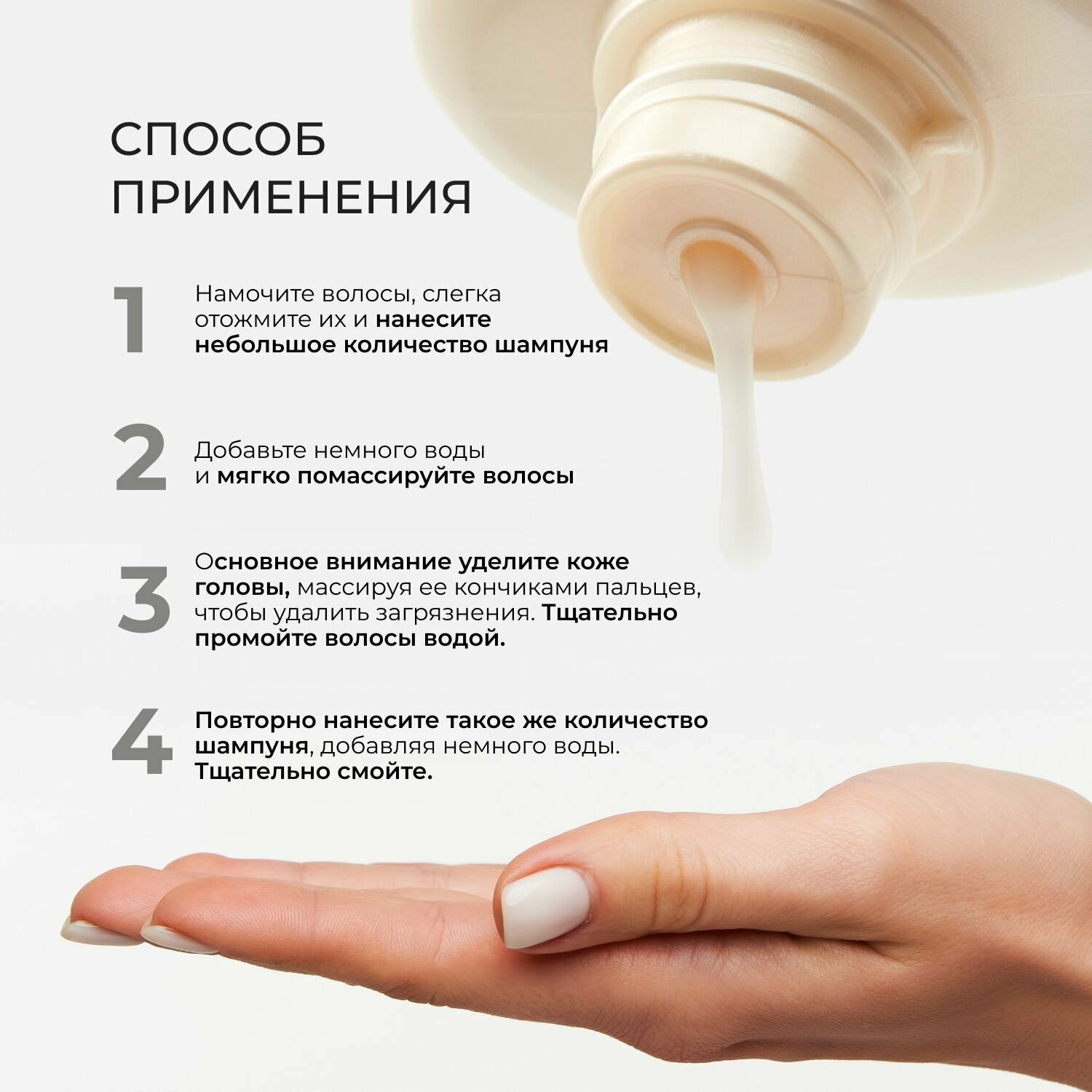 СПОСОБ ПРИМЕНЕНИЯ

1 Намочите волосы, слегка отожмите их и нанесите небольшое количество шампуня

2 Добавьте немного воды и мягко помассируйте волосы

3 Основное внимание уделите коже головы, массируя ее кончиками пальцев, чтобы удалить загрязнения. Тщательно промойте волосы водой.

4 Повторно нанесите такое же количество шампуня, добавляя немного воды. Тщательно смойте.