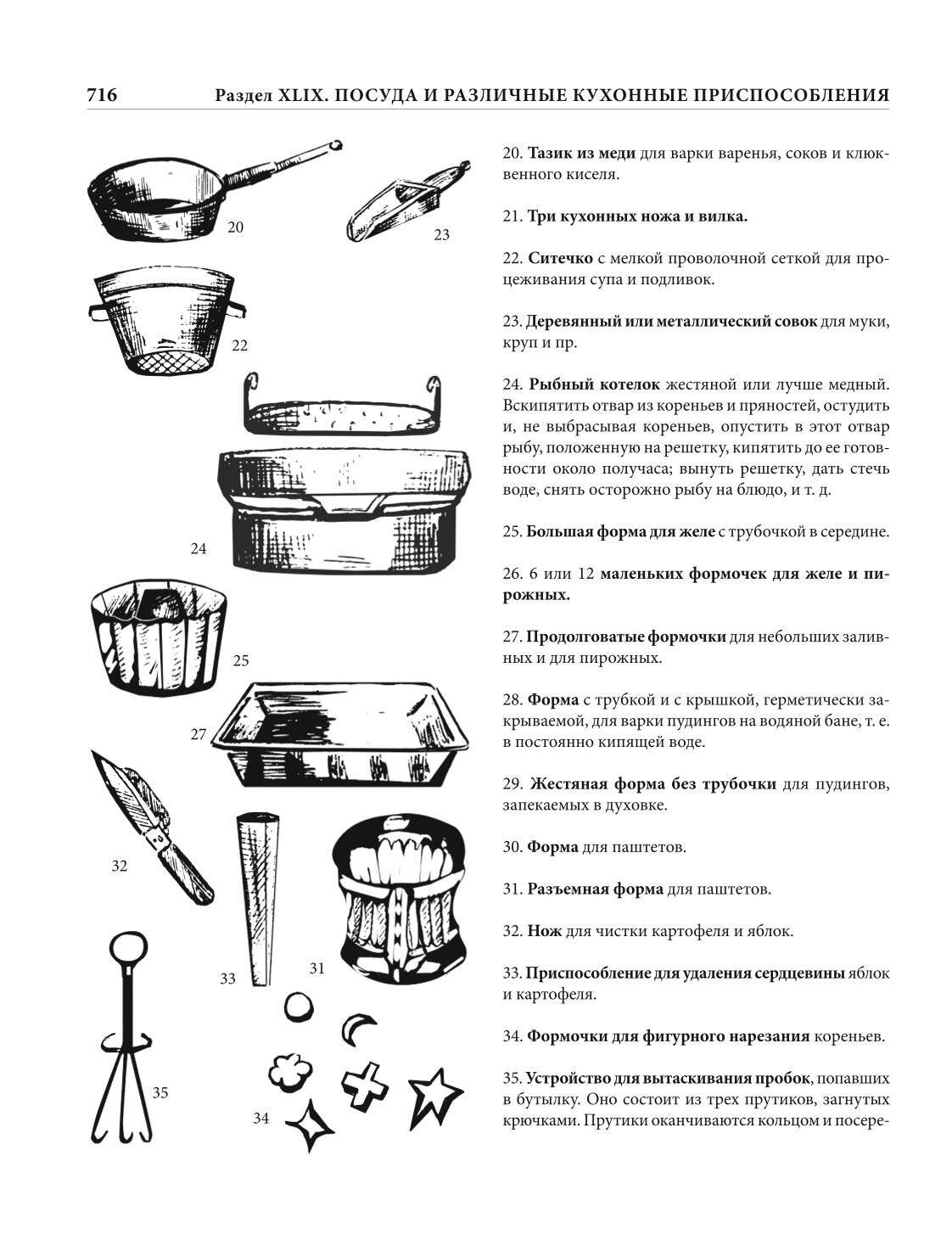 716 Раздел XLIX. ПОСУДА И РАЗЛИЧНЫЕ КУХОННЫЕ ПРИСПОСОБЛЕНИЯ

20

23

22

24

25

27

32

33

31

35

34

20. Тазик из меди для варки варенья, соков и клюквенного киселя.

21. Три кухонных ножа и вилка.

22. Ситечко с мелкой проволочной сеткой для процеживания супа и подливок.

23. Деревянный или металлический совок для муки, круп и пр.

24. Рыбный котелок жестяной или лучше медный. Вскипятить отвар из кореньев и пряностей, остудить и, не выбрасывая кореньев, опустить в этот отвар рыбу, положенную на решетку, кипятить до ее готовности около получаса; вынуть решетку, дать стечь воде, снять осторожно рыбу на блюдо, и т. д.

25. Большая форма для желе с трубочкой в середине.

26. 6 или 12 маленьких формочек для желе и пирожных.

27. Продолговатые формочки для небольших заливных и для пирожных.

28. Форма с трубкой и с крышкой, герметически закрываемой, для варки пудингов на водяной бане, т. е. в постоянно кипящей воде.

29. Жестяная форма без трубочки для пудингов, запекаемых в духовке.

30. Форма для паштетов.

31. Разъемная форма для паштетов.

32. Нож для чистки картофеля и яблок.

33. Приспособление для удаления сердцевины яблок и картофеля.

34. Формочки для фигурного нарезания кореньев.

35. Устройство для вытаскивания пробок, попавших в бутылку. Оно состоит из трех прутиков, загнутых крючками. Прутики оканчиваются кольцом и посере-