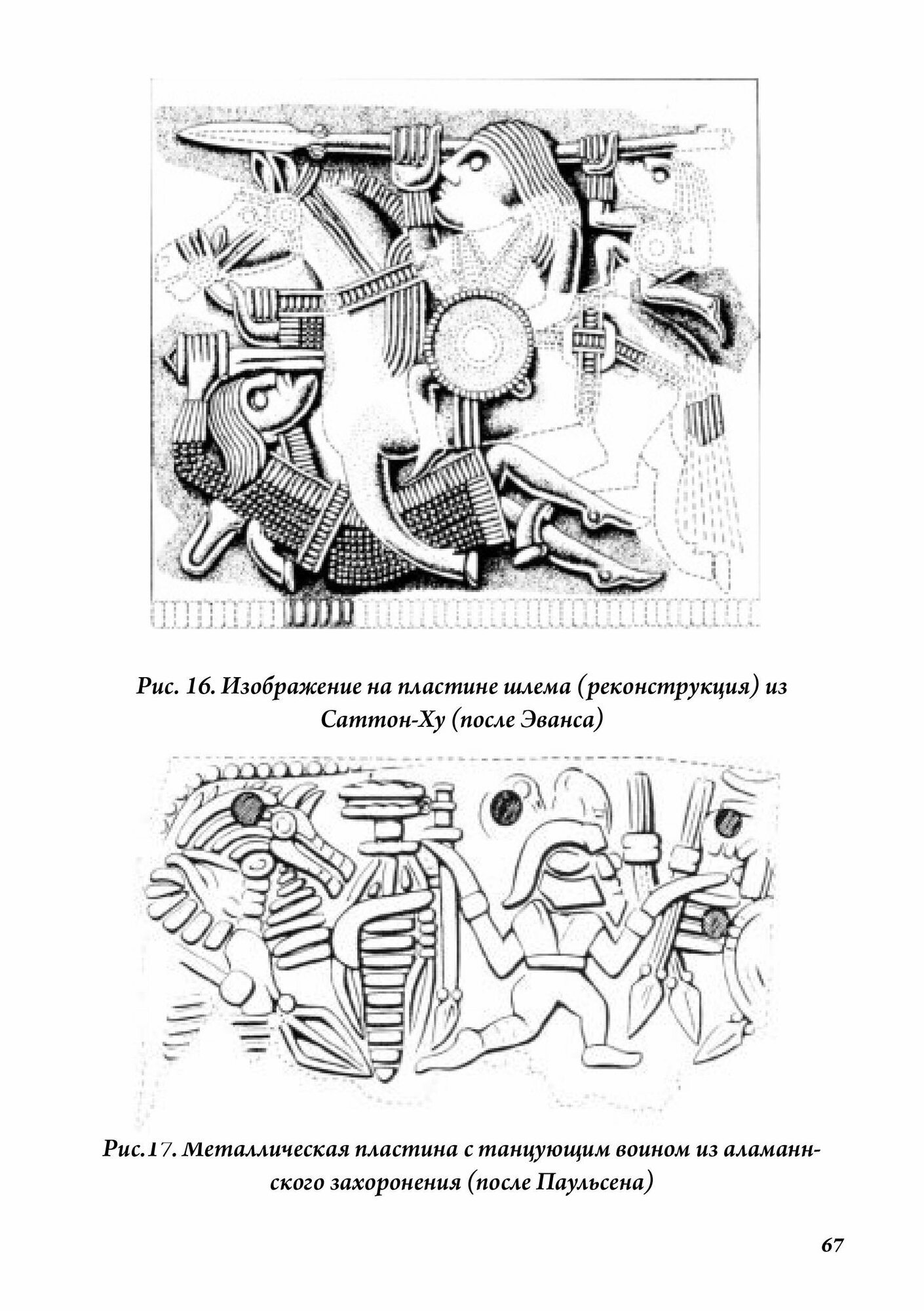 Рис. 16. Изображение на пластине шлема (реконструкция) из Саттон-Ху (после Эванса)

Рис.17. Металлическая пластина с танцующим воином из аламаннского захоронения (после Паульсена)

67