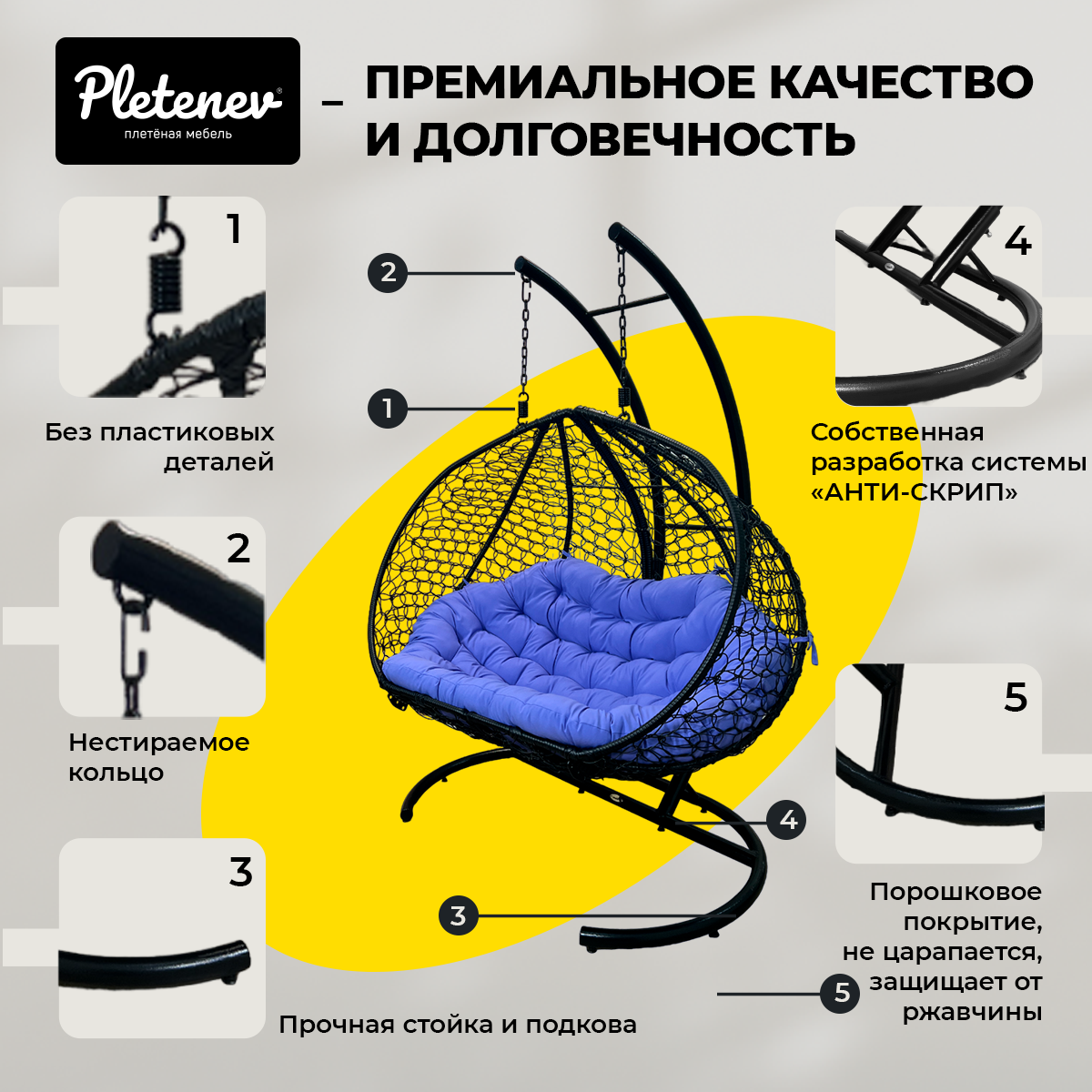 Pletenev®
плетёная мебель

– ПРЕМИАЛЬНОЕ КАЧЕСТВО И ДОЛГОВЕЧНОСТЬ

1

Без пластиковых деталей

2

Нестираемое кольцо

3

Прочная стойка и подкова

2

1

4

3

5

4

Собственная разработка системы «АНТИ-СКРИП»

5

Порошковое покрытие, не царапается, защищает от ржавчины