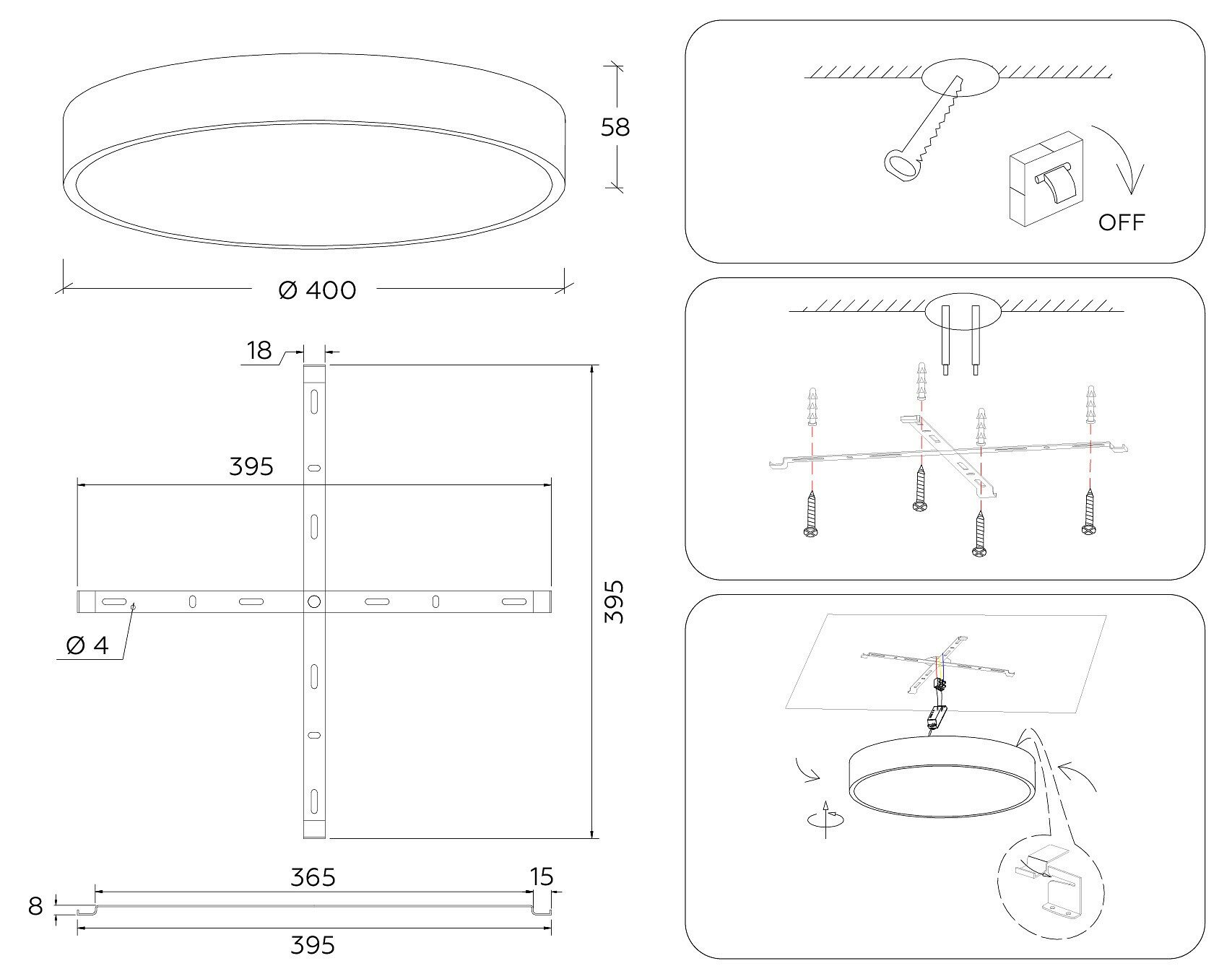 58

Ø 400

18

395

395

Ø 4

365

15

8

395

OFF