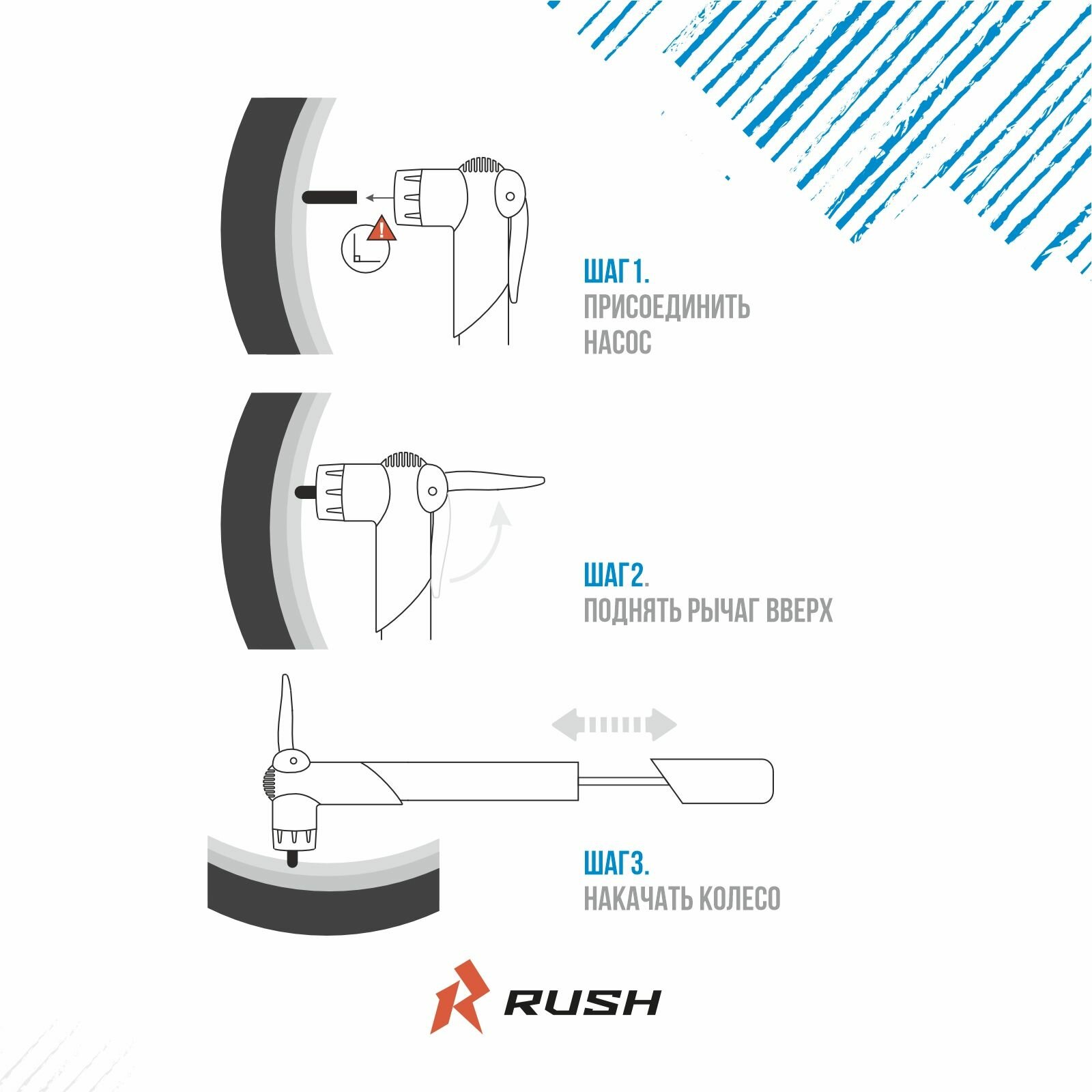 ШАГ 1.
ПРИСОЕДИНИТЬ НАСОС

ШАГ 2.
ПОДНЯТЬ РЫЧАГ ВВЕРХ

ШАГ 3.
НАКАЧАТЬ КОЛЕСО

RUSH