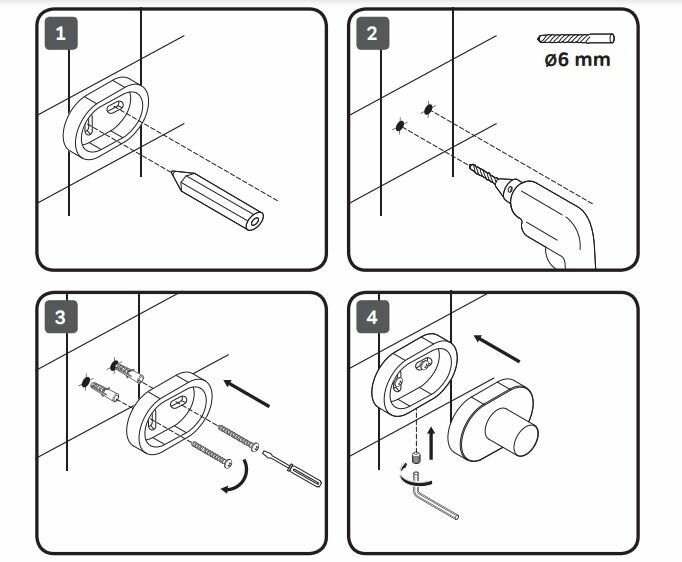 1

2

ø6 mm

3

4