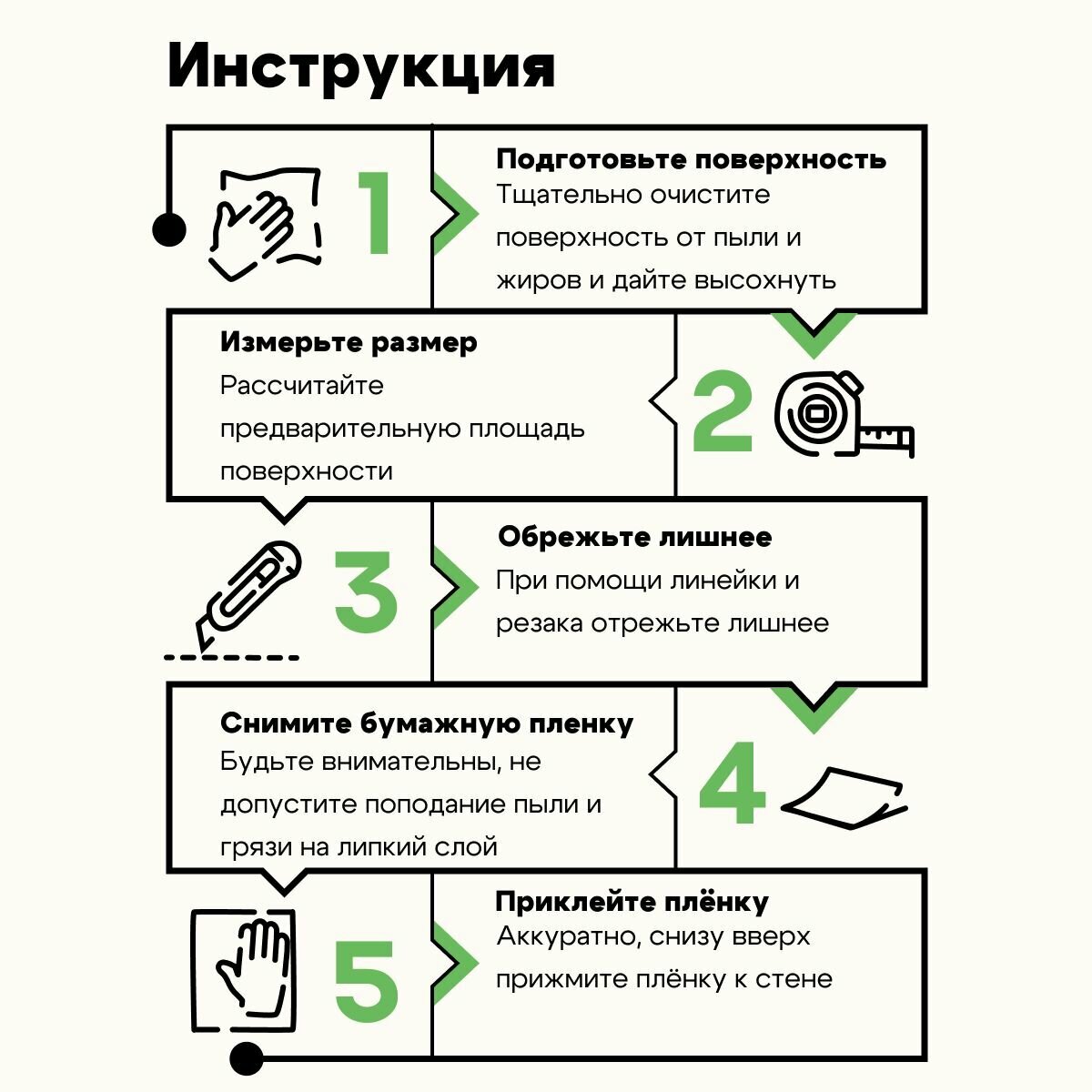 Инструкция

1

Подготовьте поверхность
Тщательно очистите поверхность от пыли и жиров и дайте высохнуть

Измерьте размер
Рассчитайте предварительную площадь поверхности

2

3

Обрежьте лишнее
При помощи линейки и резака отрежьте лишнее

Снимите бумажную пленку
Будьте внимательны, не допустите поподание пыли и грязи на липкий слой

4

5

Приклейте плёнку
Аккуратно, снизу вверх прижмите плёнку к стене