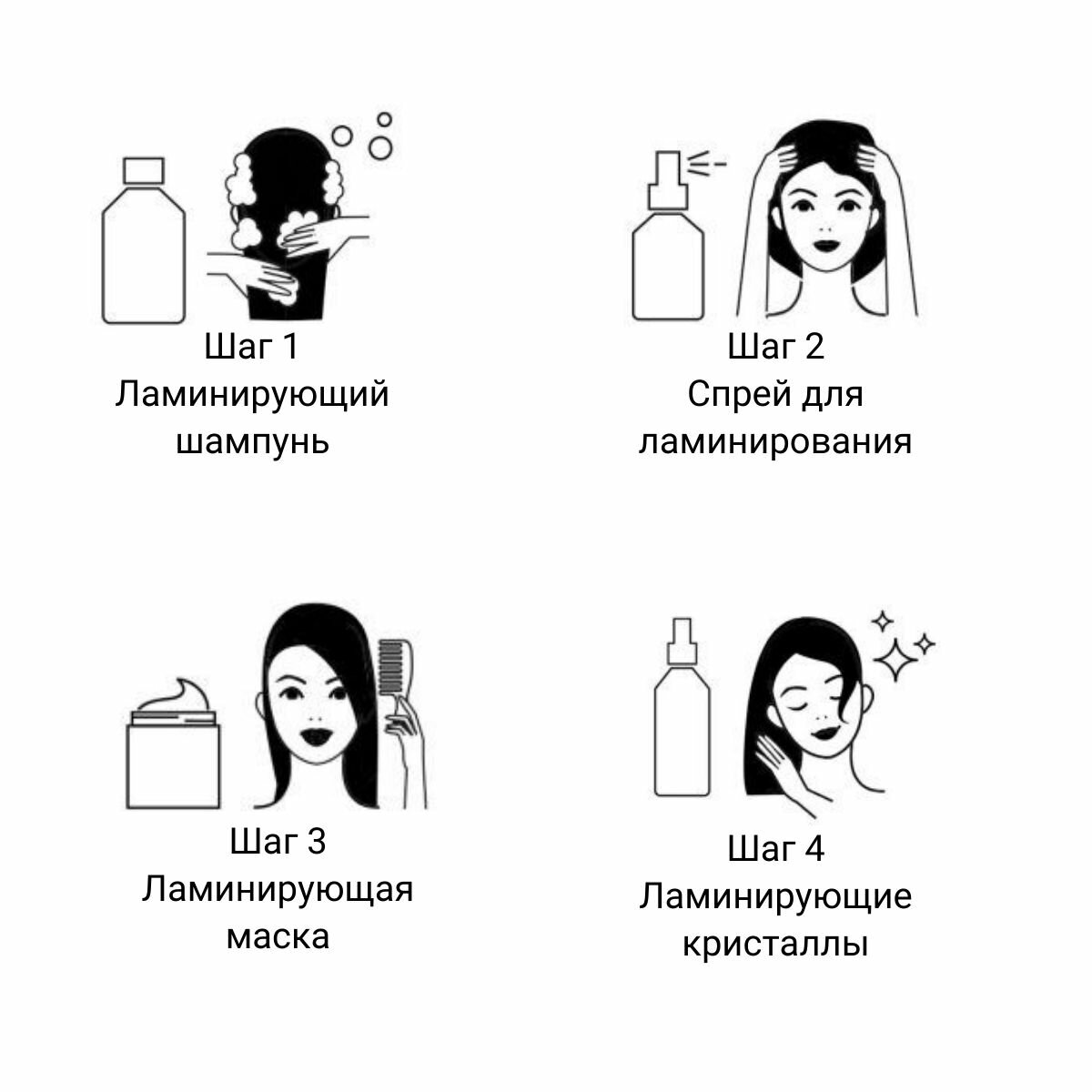 Шаг 1
Ламинирующий шампунь

Шаг 2
Спрей для ламинирования

Шаг 3
Ламинирующая маска

Шаг 4
Ламинирующие кристаллы