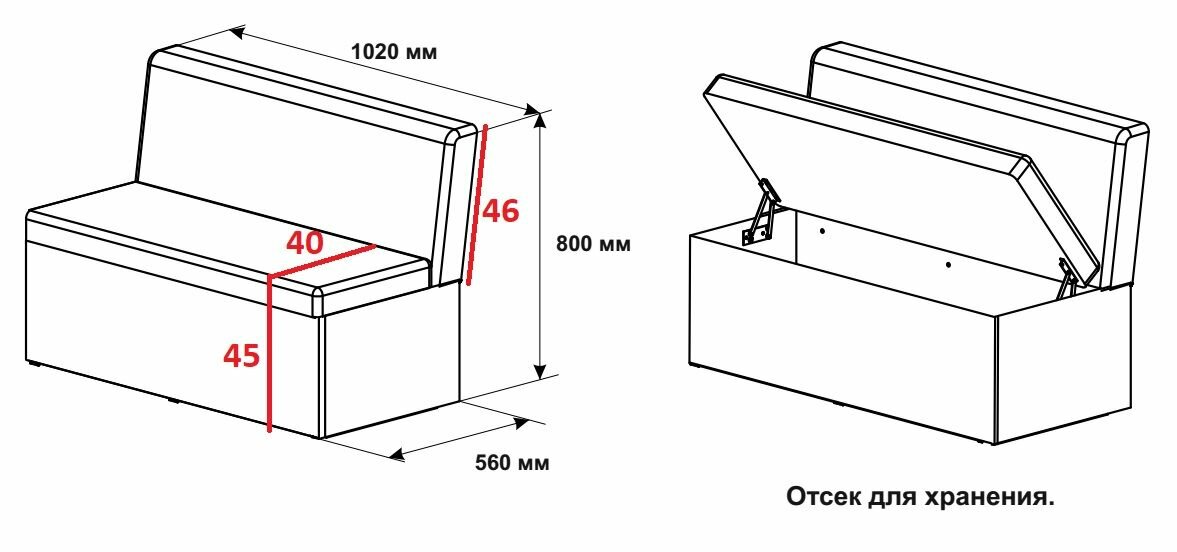 1020 мм
46
40
800 мм
45
560 мм
Отсек для хранения.