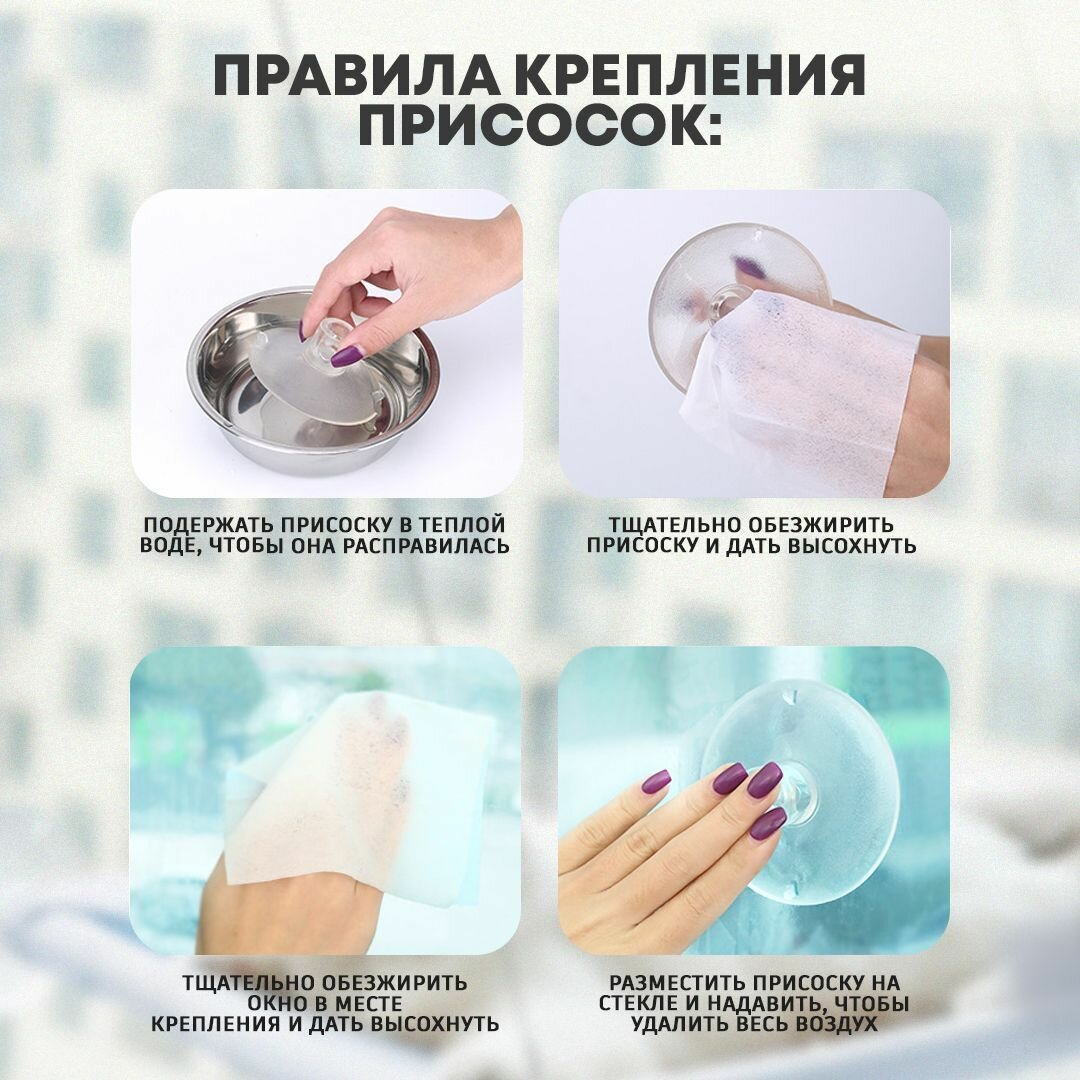 ПРАВИЛА КРЕПЛЕНИЯ ПРИСОСОК:

ПОДЕРЖАТЬ ПРИСОСКУ В ТЕПЛОЙ ВОДЕ, ЧТОБЫ ОНА РАСПРАВИЛАСЬ

ТЩАТЕЛЬНО ОБЕЗЖИРИТЬ ПРИСОСКУ И ДАТЬ ВЫСОХНУТЬ

ТЩАТЕЛЬНО ОБЕЗЖИРИТЬ ОКНО В МЕСТЕ КРЕПЛЕНИЯ И ДАТЬ ВЫСОХНУТЬ

РАЗМЕСТИТЬ ПРИСОСКУ НА СТЕКЛЕ И НАДАВИТЬ, ЧТОБЫ УДАЛИТЬ ВЕСЬ ВОЗДУХ