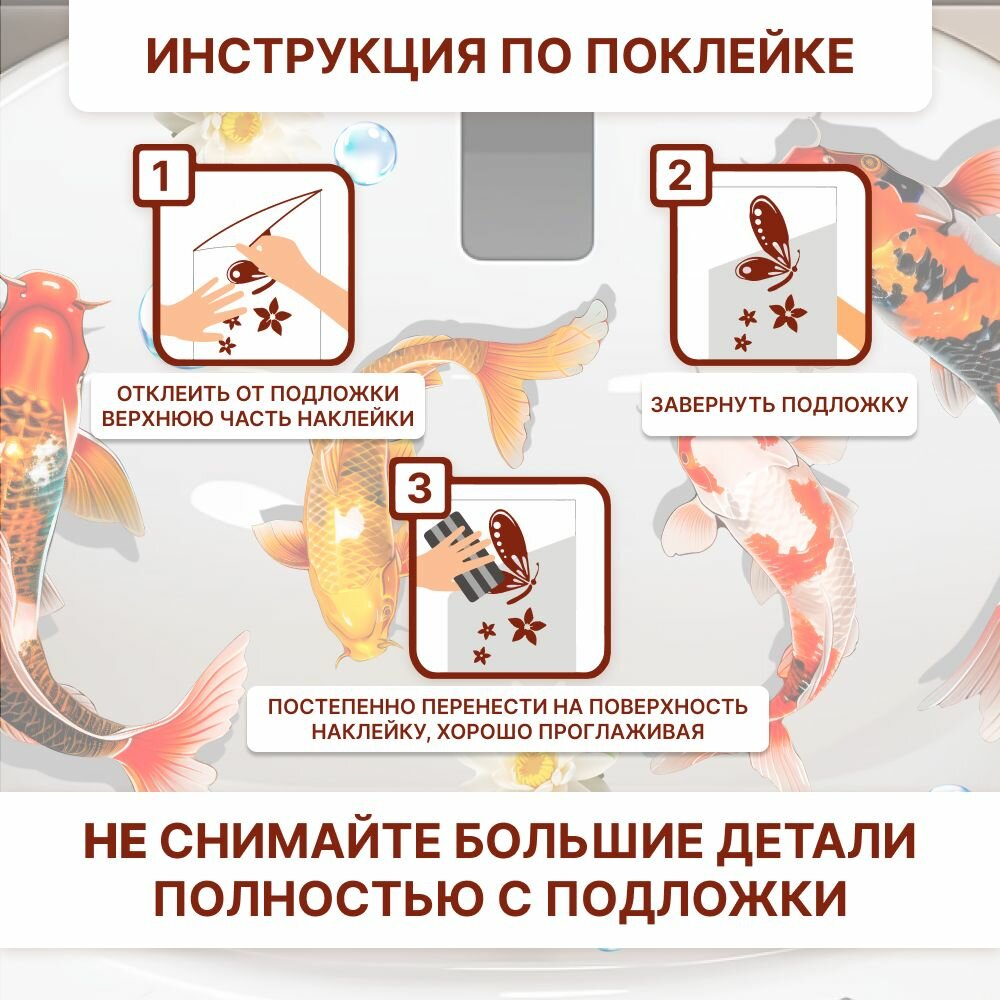 ИНСТРУКЦИЯ ПО ПОКЛЕЙКЕ

1

ОТКЛЕИТЬ ОТ ПОДЛОЖКИ ВЕРХНЮЮ ЧАСТЬ НАКЛЕЙКИ

2

ЗАВЕРНУТЬ ПОДЛОЖКУ

3

ПОСТЕПЕННО ПЕРЕНЕСТИ НА ПОВЕРХНОСТЬ НАКЛЕЙКУ, ХОРОШО ПРОГЛАЖИВАЯ

НЕ СНИМАЙТЕ БОЛЬШИЕ ДЕТАЛИ ПОЛНОСТЬЮ С ПОДЛОЖКИ