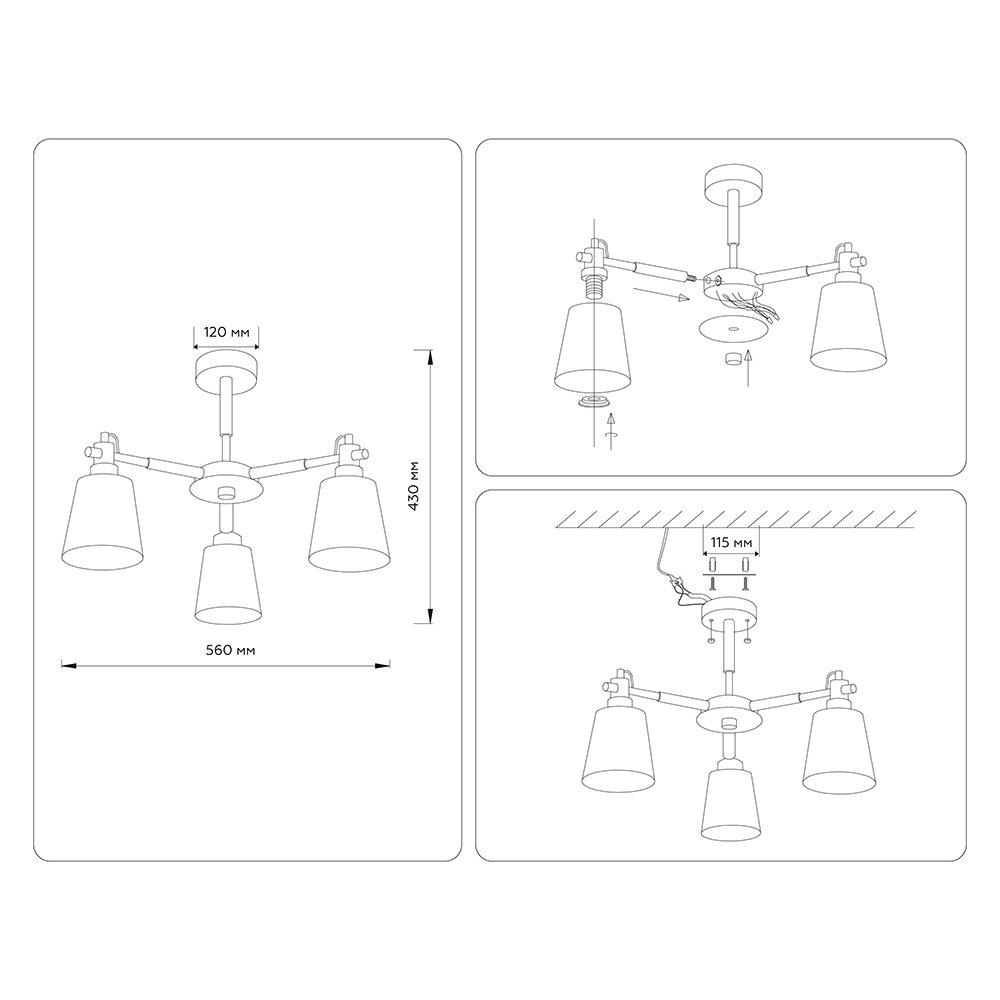 120 мм

430 мм

560 мм

115 мм