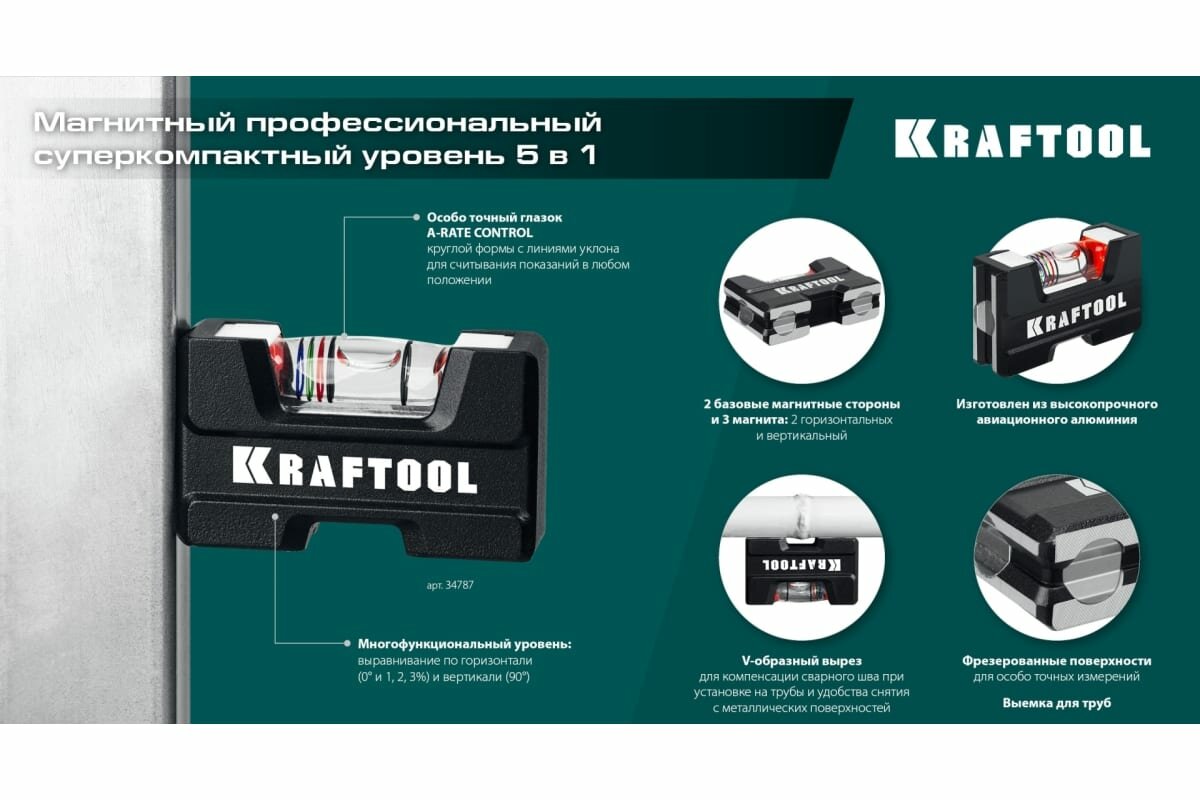 Магнитный профессиональный суперкомпактный уровень 5 в 1

KRAFTOOL

Особо точный глазок
A-RATE CONTROL
круглой формы с линиями уклона для считывания показаний в любом положении

KRAFTOOL

арт. 34787

Многофункциональный уровень:
выравнивание по горизонтали (0° и 1, 2, 3%) и вертикали (90°)

KRAFTOOL

2 базовые магнитные стороны и 3 магнита: 2 горизонтальных и вертикальный

KRAFTOOL

Изготовлен из высокопрочного авиационного алюминия

KRAFTOOL

V-образный вырез
для компенсации сварного шва при установке на трубы и удобства снятия с металлических поверхностей

Фрезерованные поверхности
для особо точных измерений

Выемка для труб