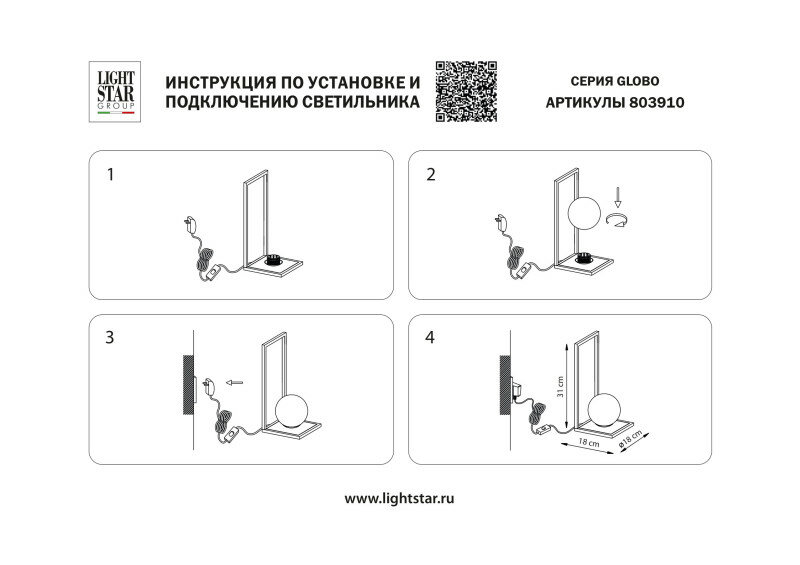 LIGHT STAR GROUP

ИНСТРУКЦИЯ ПО УСТАНОВКЕ И ПОДКЛЮЧЕНИЮ СВЕТИЛЬНИКА

СЕРИЯ GLOBO
АРТИКУЛЫ 803910

1

2

3

4

31 cm

18 cm

ø18 cm

www.lightstar.ru