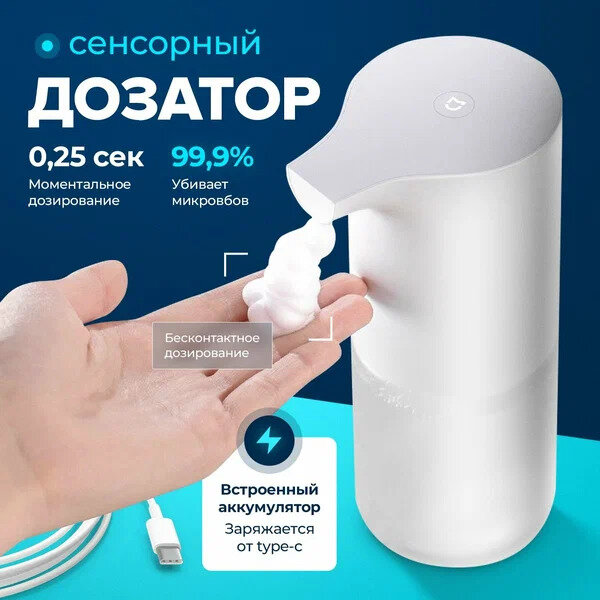 сенсорный
ДОЗАТОР

0,25 сек
Моментальное дозирование

99,9%
Убивает микровбов

Бесконтактное дозирование

Встроенный аккумулятор
Заряжается от type-c