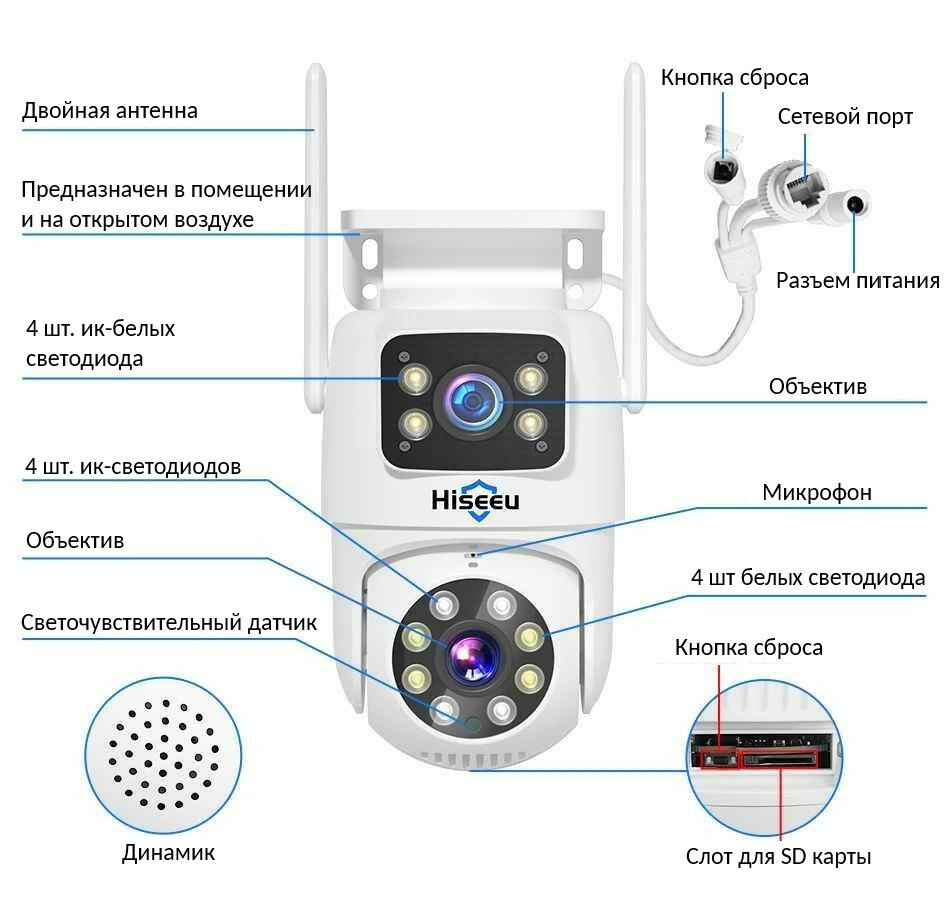 Двойная антенна

Предназначен в помещении и на открытом воздухе

4 шт. ик-белых светодиода

4 шт. ик-светодиодов

Объектив

Светочувствительный датчик

Динамик

Кнопка сброса

Сетевой порт

Разъем питания

Объектив

Hiseeu

Микрофон

4 шт белых светодиода

Кнопка сброса

Слот для SD карты