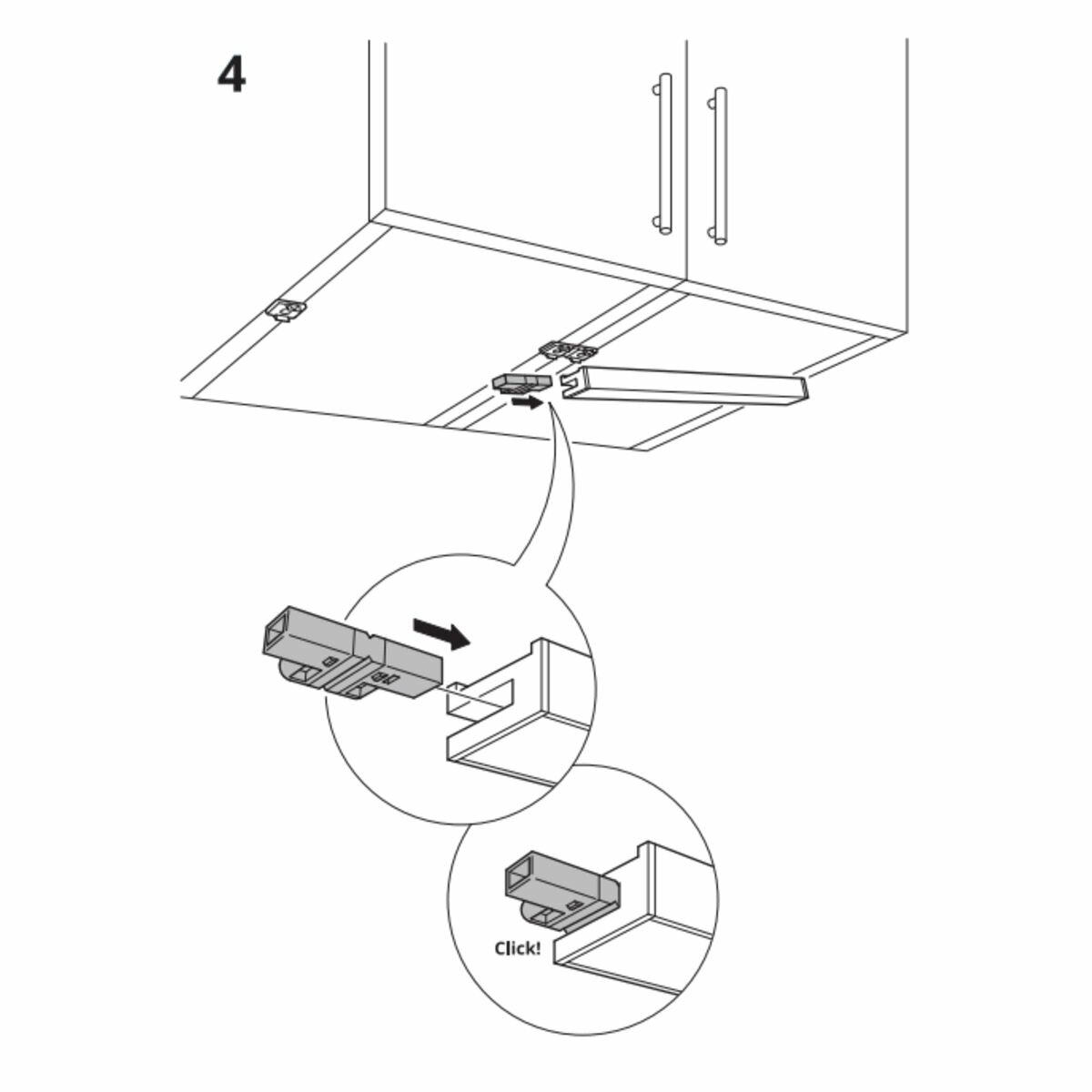 4

Click!