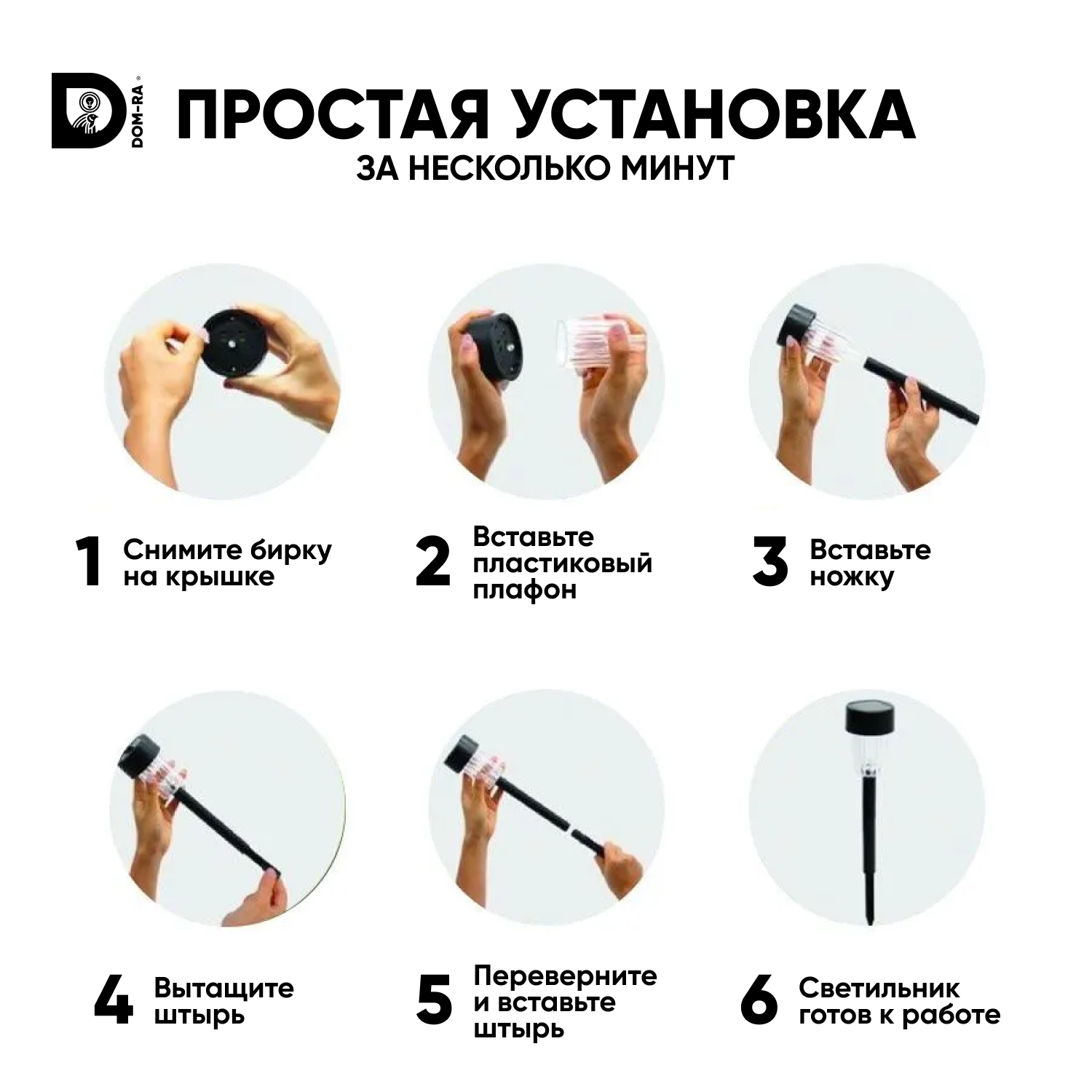 DOM-RA®

ПРОСТАЯ УСТАНОВКА
ЗА НЕСКОЛЬКО МИНУТ

1 Снимите бирку на крышке

2 Вставьте пластиковый плафон

3 Вставьте ножку

4 Вытащите штырь

5 Переверните и вставьте штырь

6 Светильник готов к работе