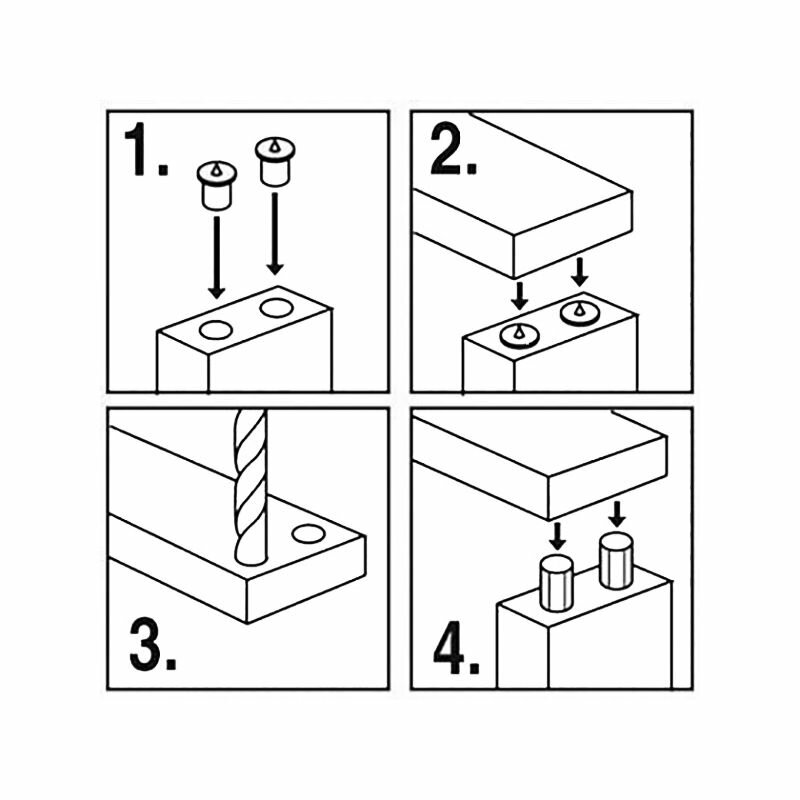 1.

2.

3.

4.