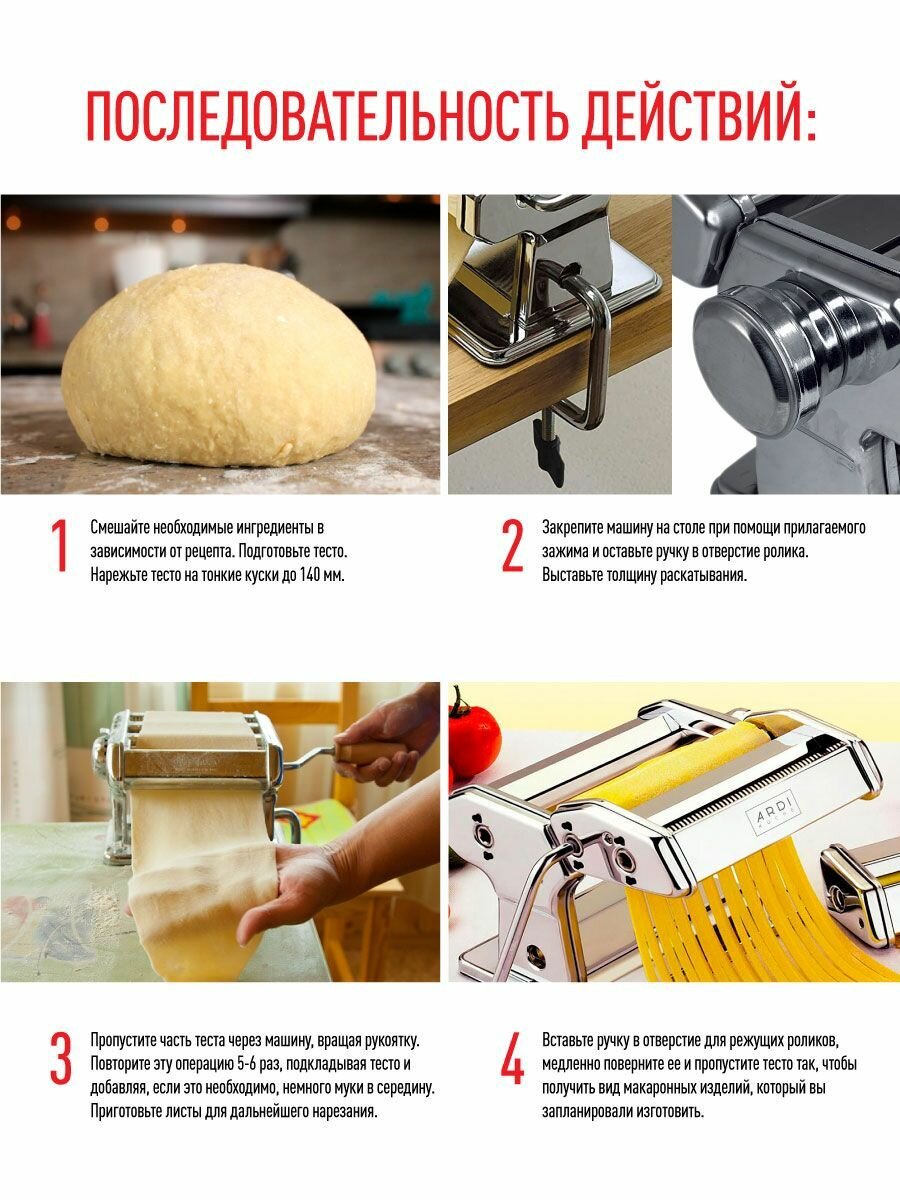 ПОСЛЕДОВАТЕЛЬНОСТЬ ДЕЙСТВИЙ:

1 Смешайте необходимые ингредиенты в зависимости от рецепта. Подготовьте тесто. Нарежьте тесто на тонкие куски до 140 мм.

2 Закрепите машину на столе при помощи прилагаемого зажима и оставьте ручку в отверстие ролика. Выставьте толщину раскатывания.

ARDI

3 Пропустите часть теста через машину, вращая рукоятку. Повторите эту операцию 5-6 раз, подкладывая тесто и добавляя, если это необходимо, немного муки в середину. Приготовьте листы для дальнейшего нарезания.

4 Вставьте ручку в отверстие для режущих роликов, медленно поверните ее и пропустите тесто так, чтобы получить вид макаронных изделий, который вы запланировали изготовить.