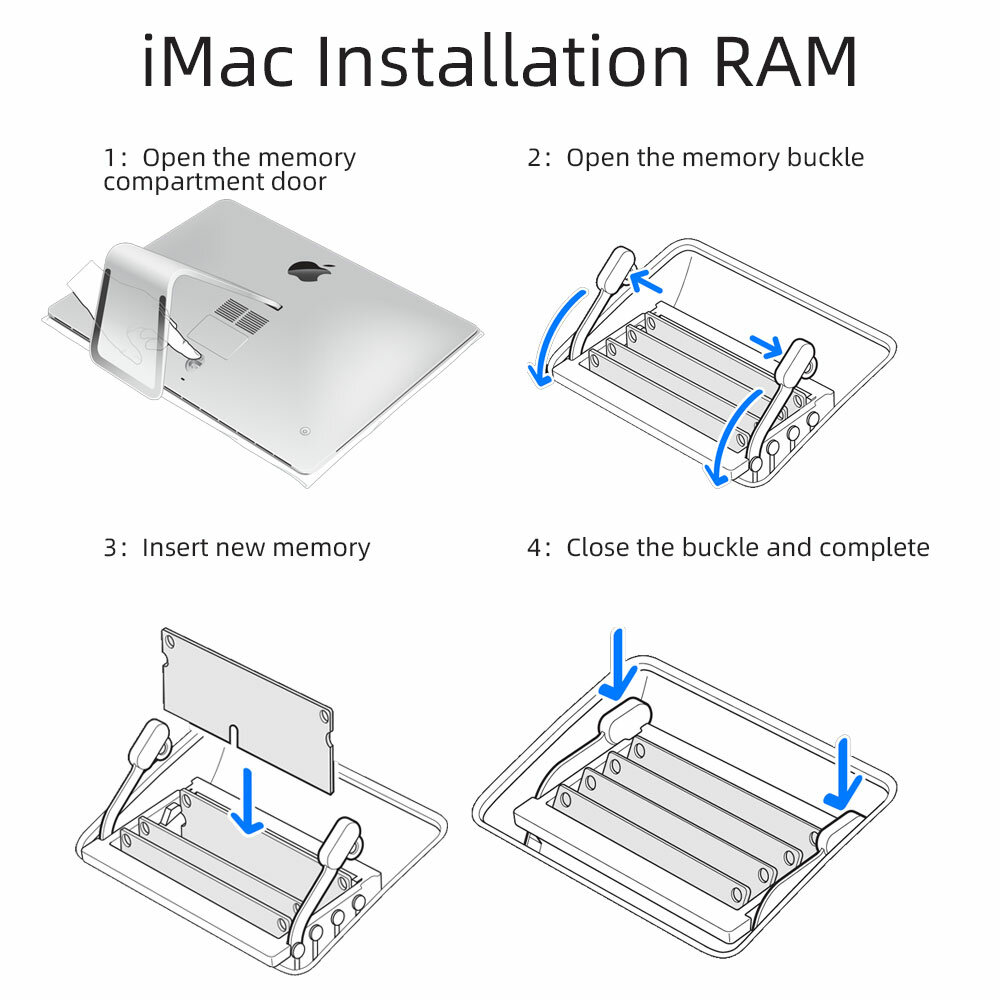 iMac Installation RAM

1: Open the memory compartment door

2: Open the memory buckle

3: Insert new memory

4: Close the buckle and complete