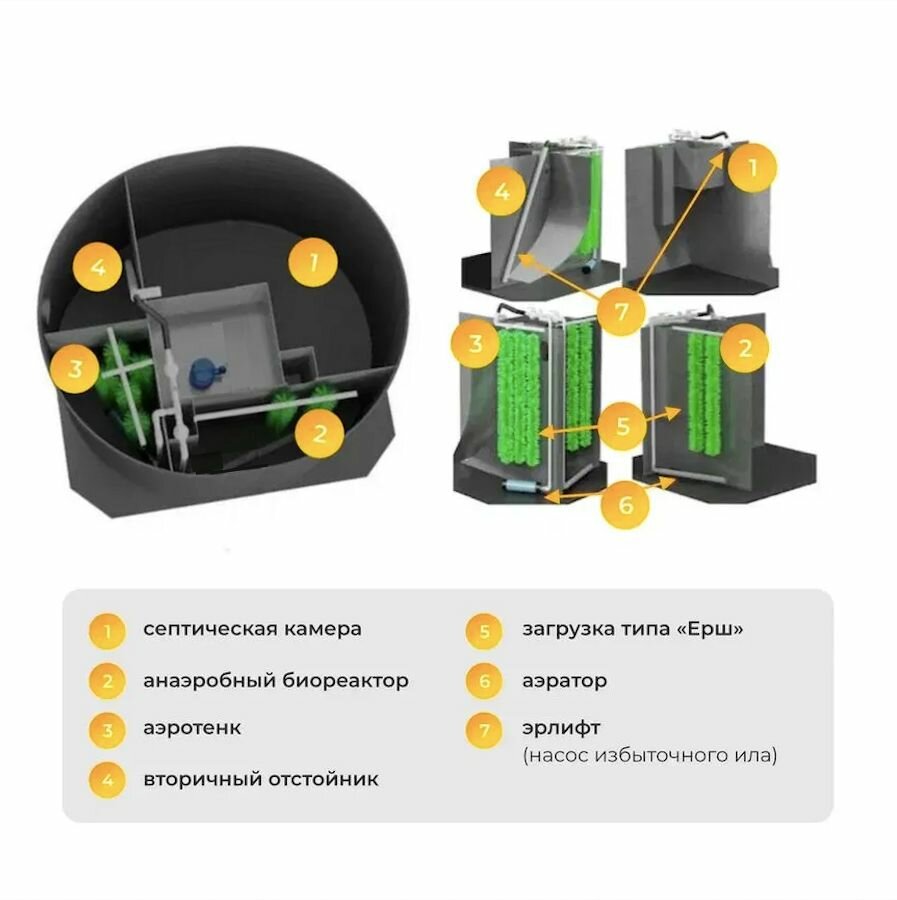 4
1
3
2

4
1
7
3
2
5
6

1 септическая камера
2 анаэробный биореактор
3 аэротенк
4 вторичный отстойник

5 загрузка типа «Ерш»
6 аэратор
7 эрлифт
(насос избыточного ила)