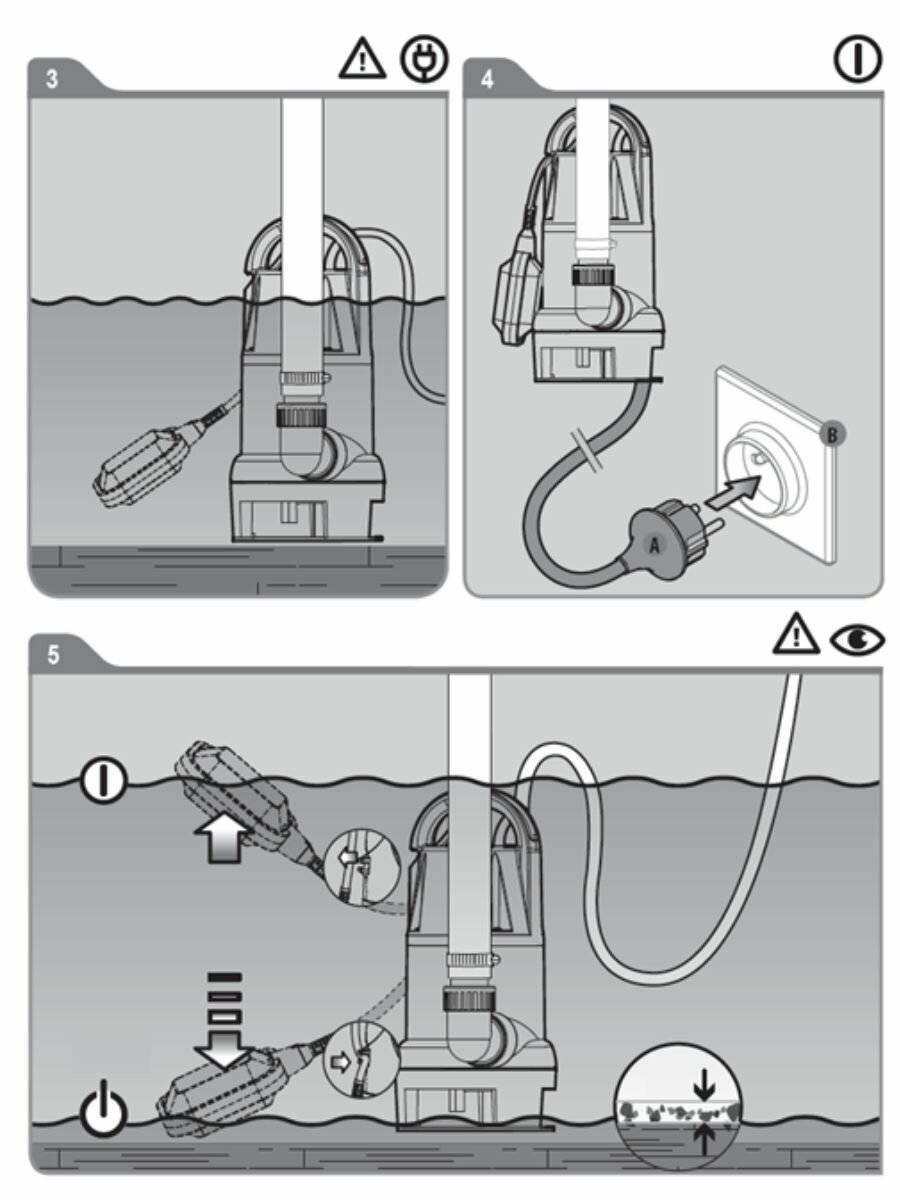 3

4

B

A

5