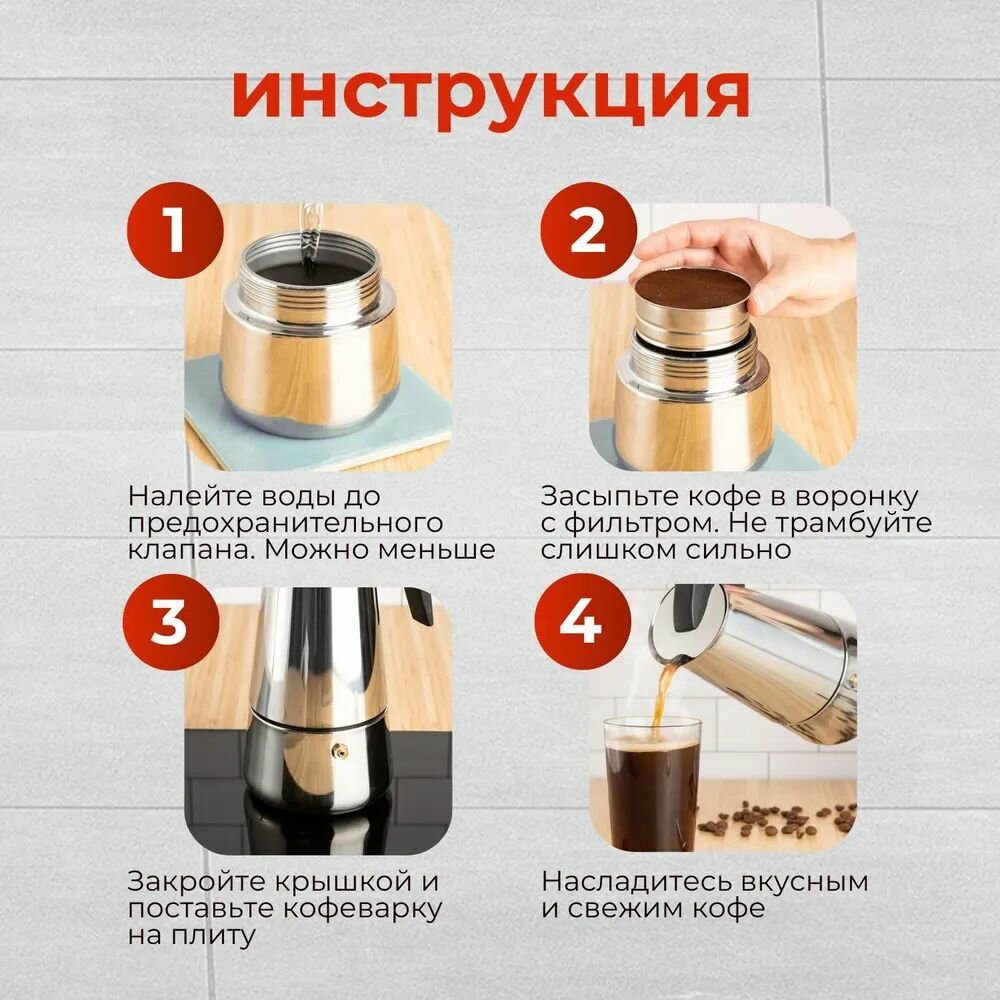 инструкция

1

Налейте воды до предохранительного клапана. Можно меньше

2

Засыпьте кофе в воронку с фильтром. Не трамбуйте слишком сильно

3

Закройте крышкой и поставьте кофеварку на плиту

4

Насладитесь вкусным и свежим кофе