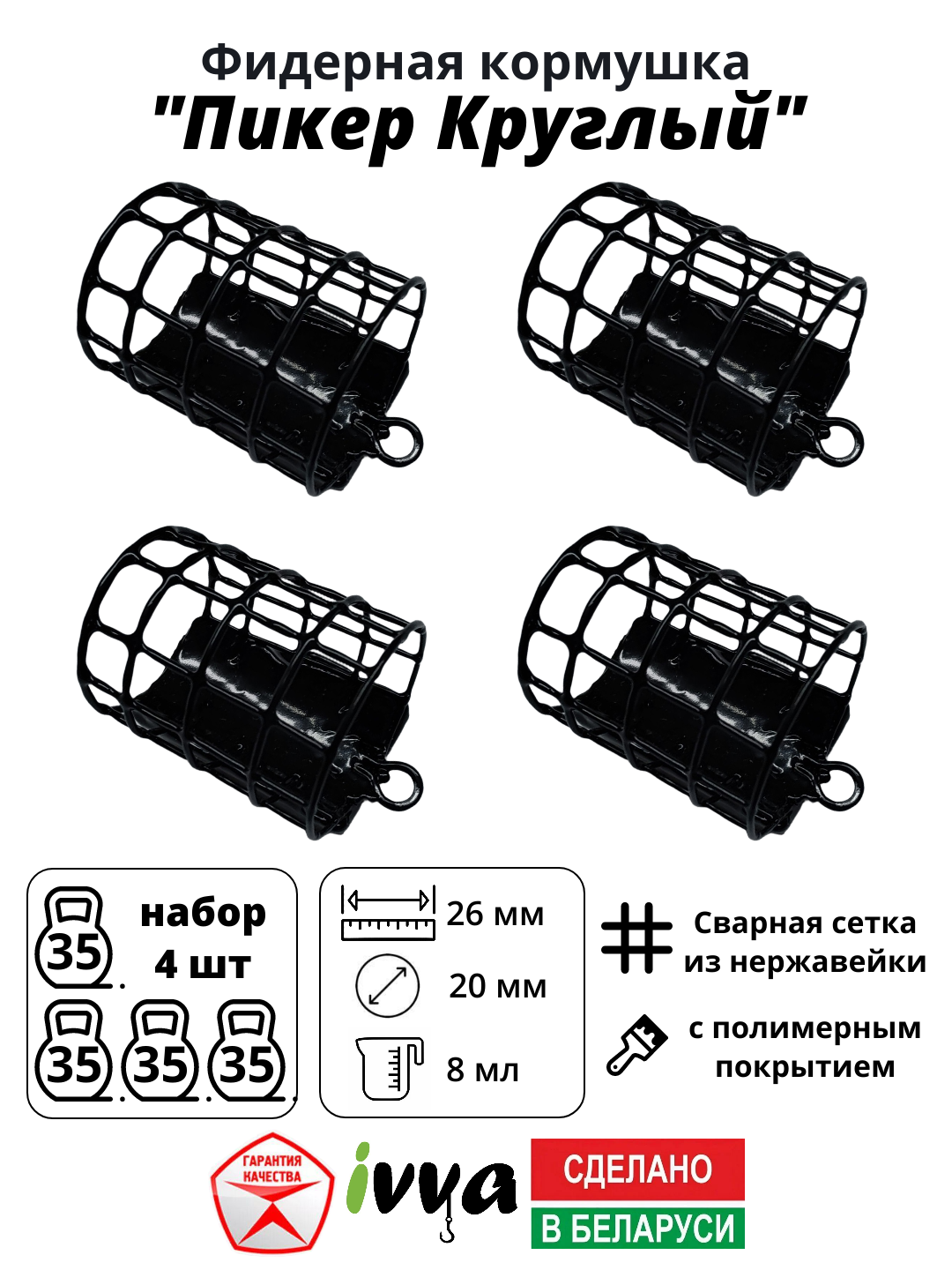 Фидерная кормушка
"Пикер Круглый"

35
набор
4 шт
35 35 35

26 мм
20 мм
8 мл

Сварная сетка из нержавейки

с полимерным покрытием

ГАРАНТИЯ КАЧЕСТВА

ivva

СДЕЛАНО
В БЕЛАРУСИ