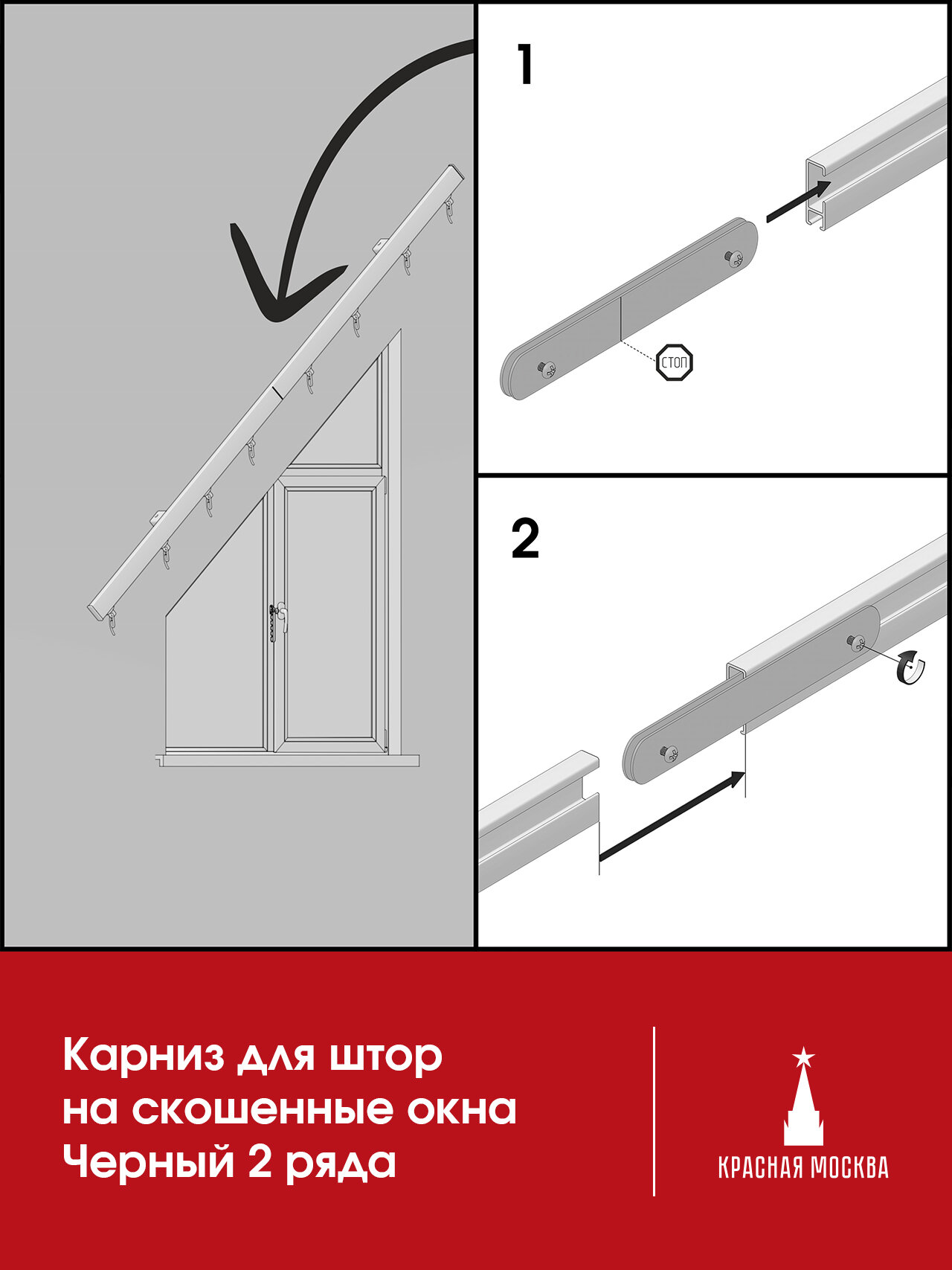 1

СТОП

2

Карниз для штор на скошенные окна Черный 2 ряда

КРАСНАЯ МОСКВА