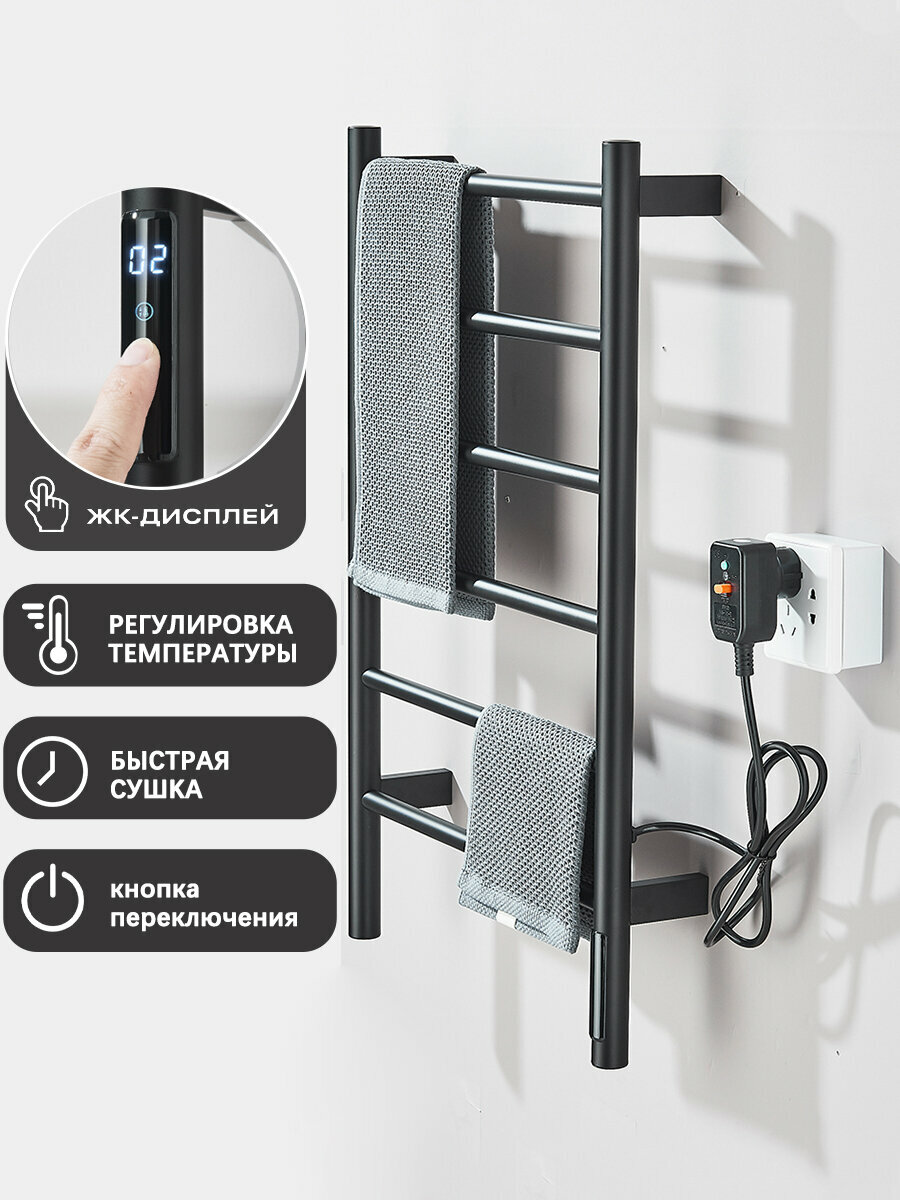 02

ЖК-ДИСПЛЕЙ

РЕГУЛИРОВКА ТЕМПЕРАТУРЫ

БЫСТРАЯ СУШКА

кнопка переключения