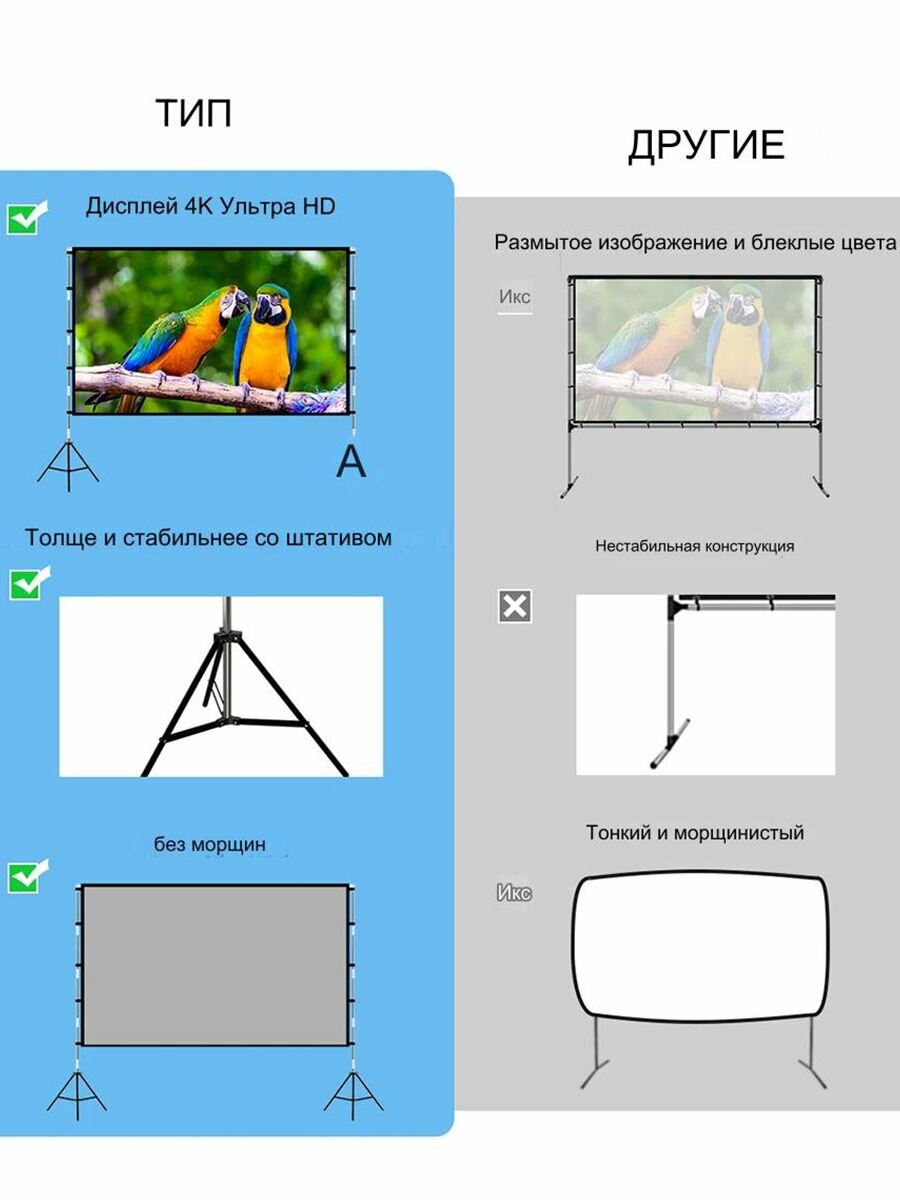 ТИП

Дисплей 4K Ультра HD

A

Толще и стабильнее со штативом

без морщин

ДРУГИЕ

Размытое изображение и блеклые цвета

Икс

Нестабильная конструкция

Тонкий и морщинистый

Икс