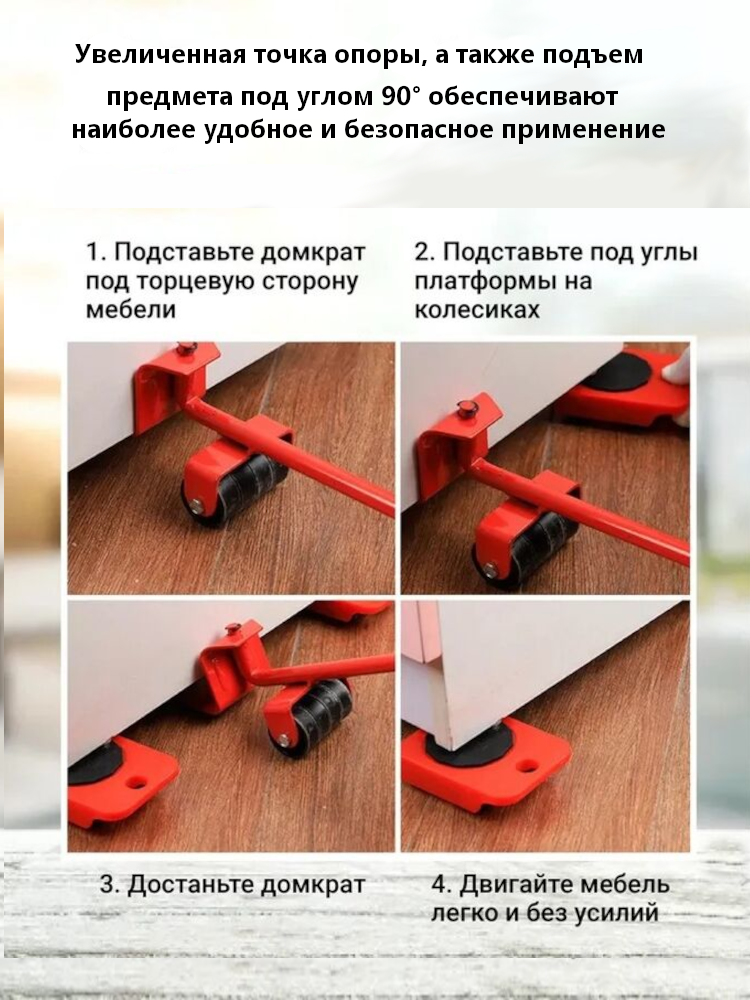 Увеличенная точка опоры, а также подъем предмета под углом 90° обеспечивают наиболее удобное и безопасное применение

1. Подставьте домкрат под торцевую сторону мебели

2. Подставьте под углы платформы на колесиках

3. Достаньте домкрат

4. Двигайте мебель легко и без усилий