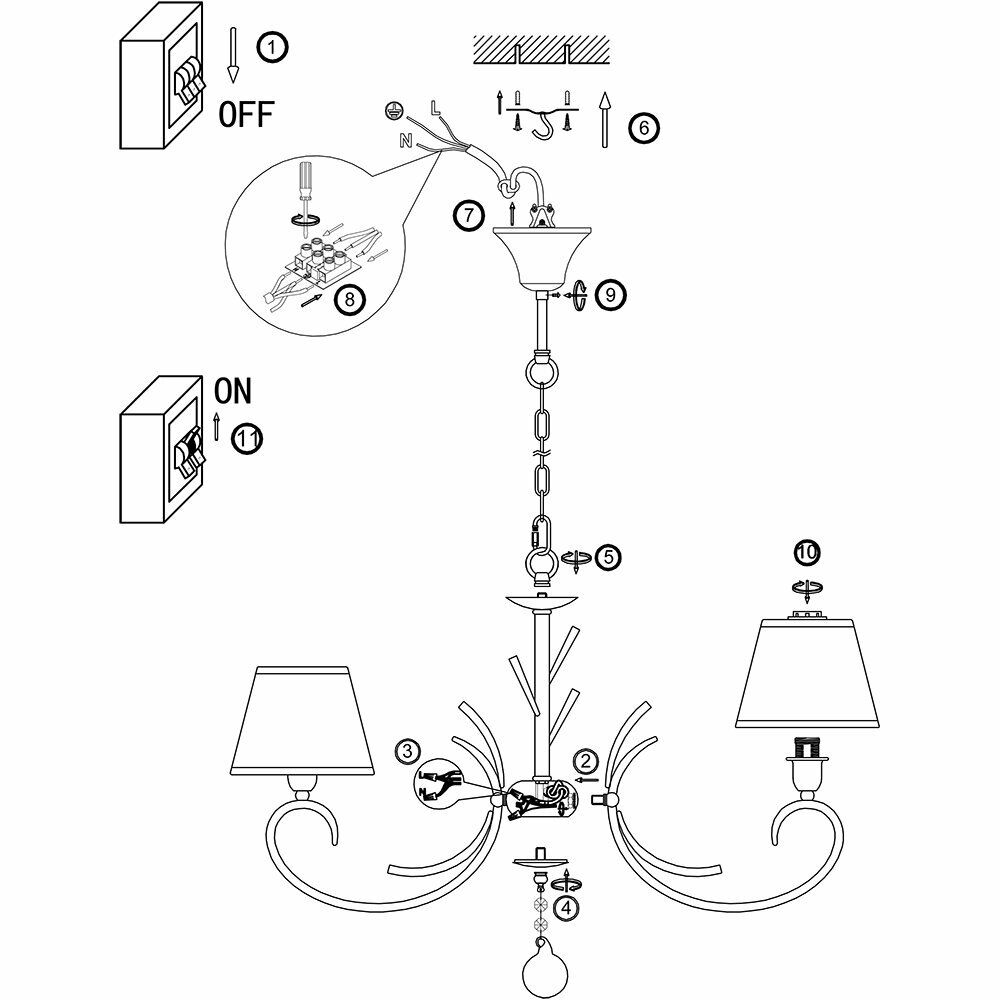 1
OFF
L
N
6
7
8
9
ON
11
5
10
3
2
4